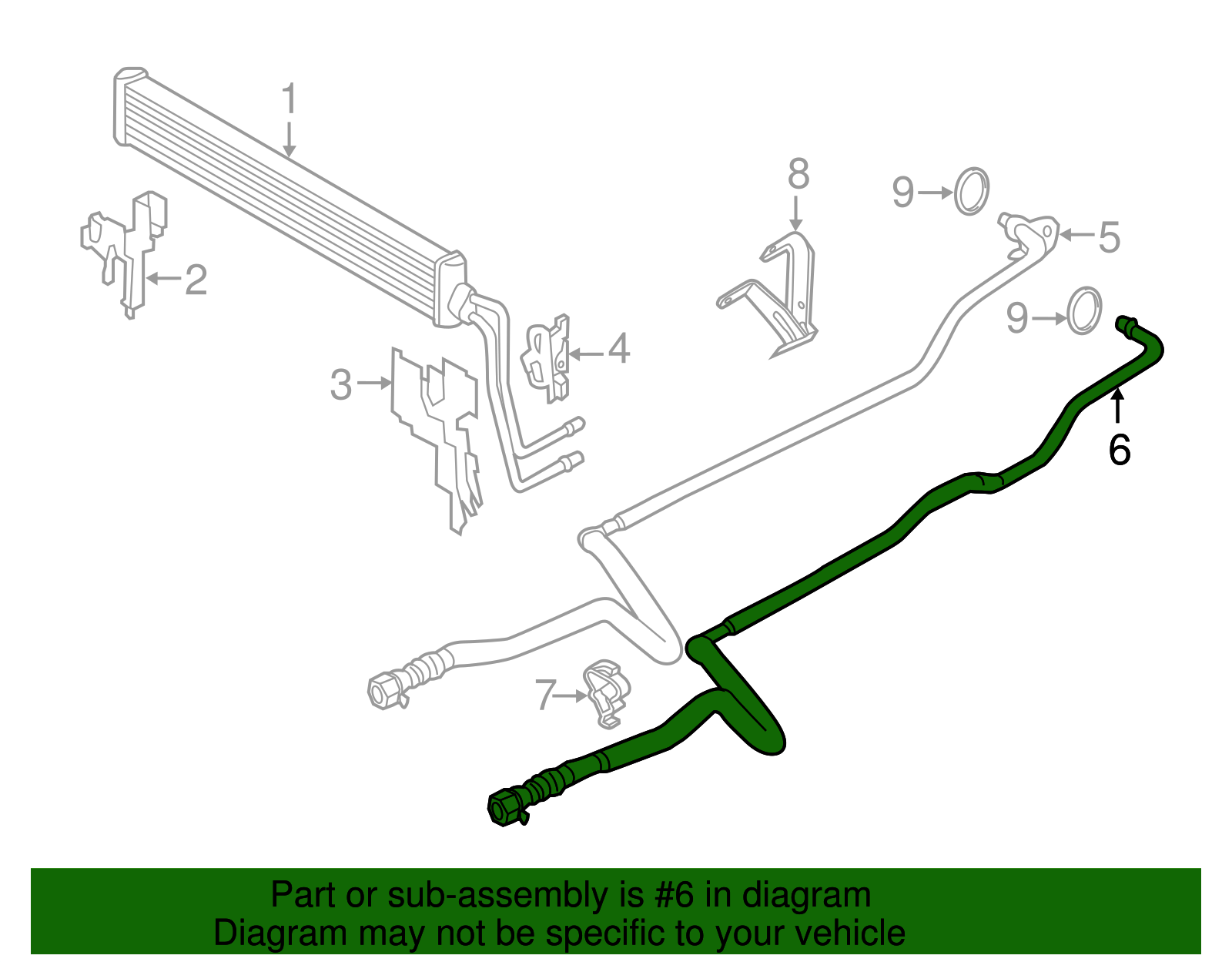 1
2
3
4
8
9
5
9
6
7

Part or sub-assembly is #6 in diagram
Diagram may not be specific to your vehicle