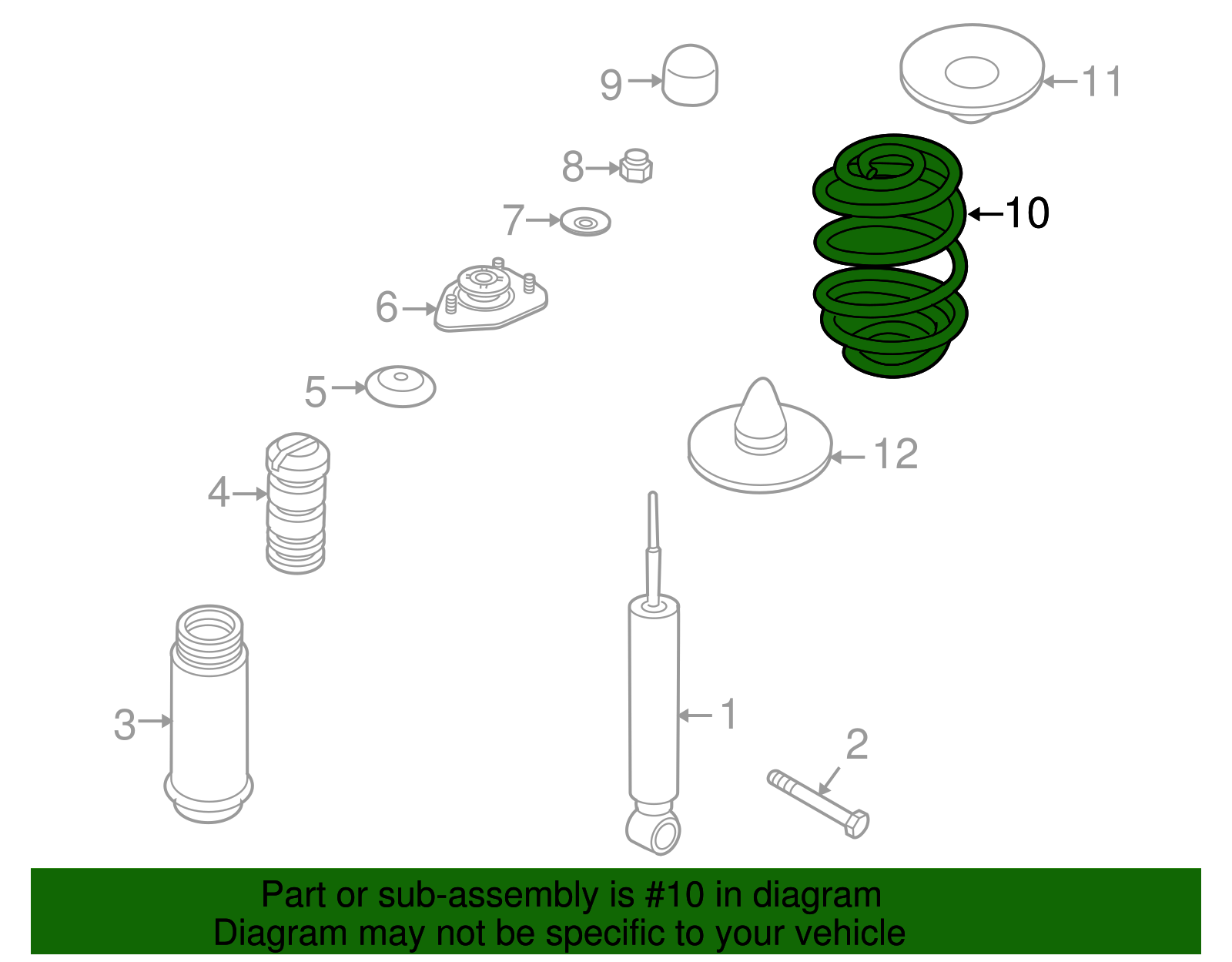 9
11
8
10
7
6
5
12
4
3
1
2

Part or sub-assembly is #10 in diagram
Diagram may not be specific to your vehicle