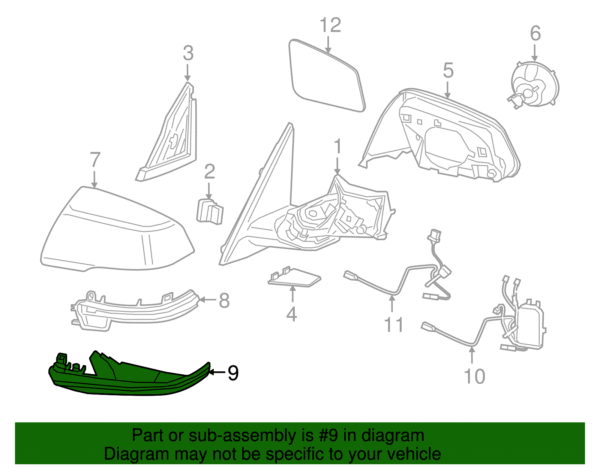 12
6
3
5
1
7
2
8
4
11
9
10

Part or sub-assembly is #9 in diagram
Diagram may not be specific to your vehicle