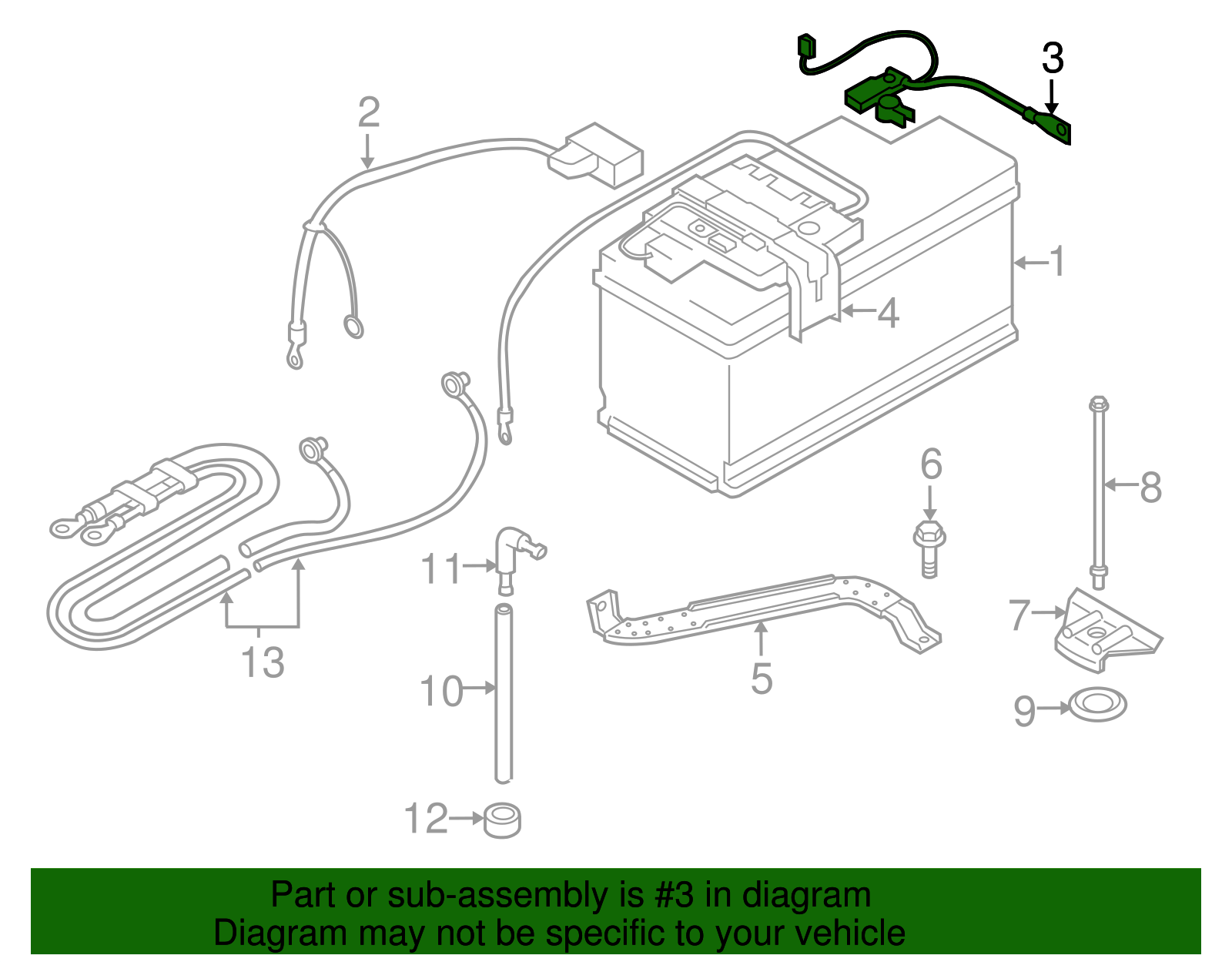 3
2
1
4
6
8
11
7
13
5
10
9
12

Part or sub-assembly is #3 in diagram
Diagram may not be specific to your vehicle