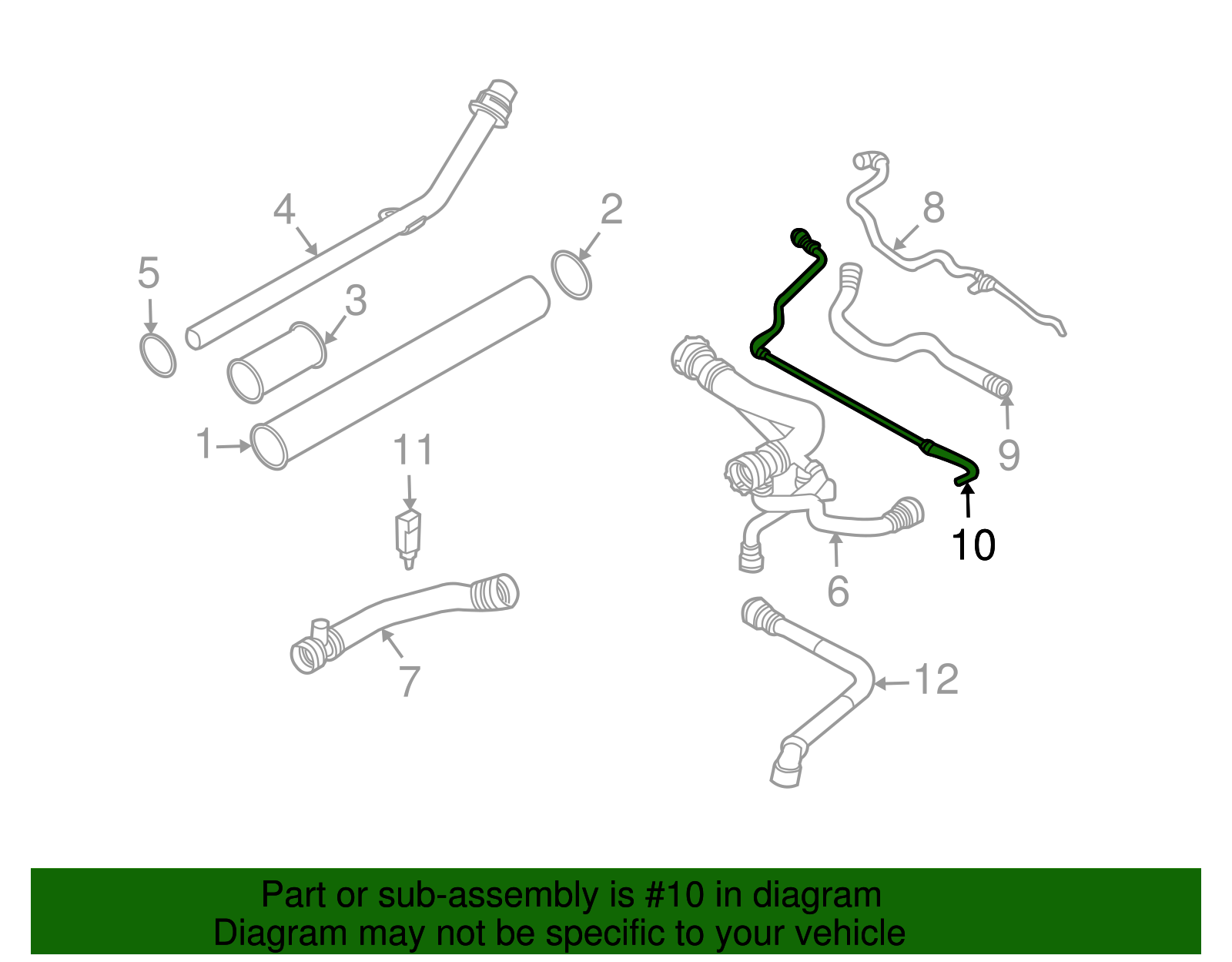 4
2
8
5
3
1
11
9
10
6
7
12

Part or sub-assembly is #10 in diagram
Diagram may not be specific to your vehicle