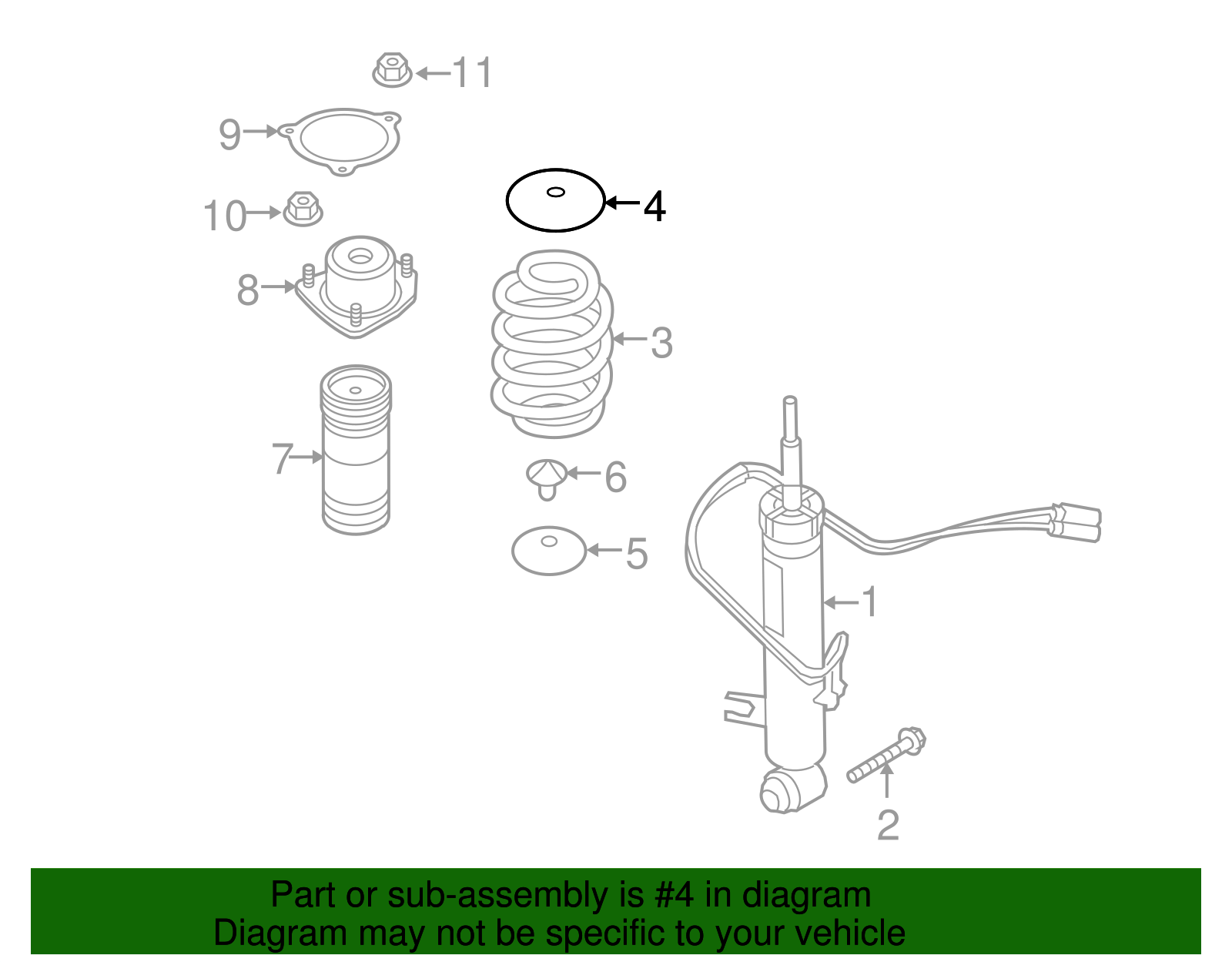 11
9
4
10
8
3
7
6
5
1
2

Part or sub-assembly is #4 in diagram
Diagram may not be specific to your vehicle