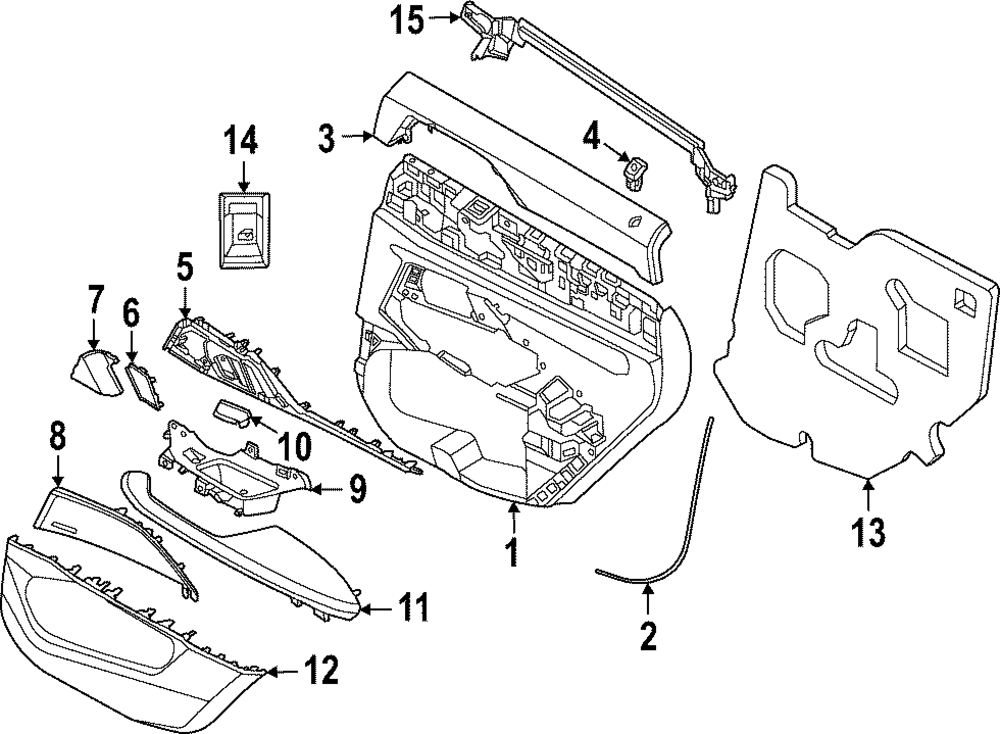 15
3
4
14
5
7
6
10
8
9
1
13
11
2
12