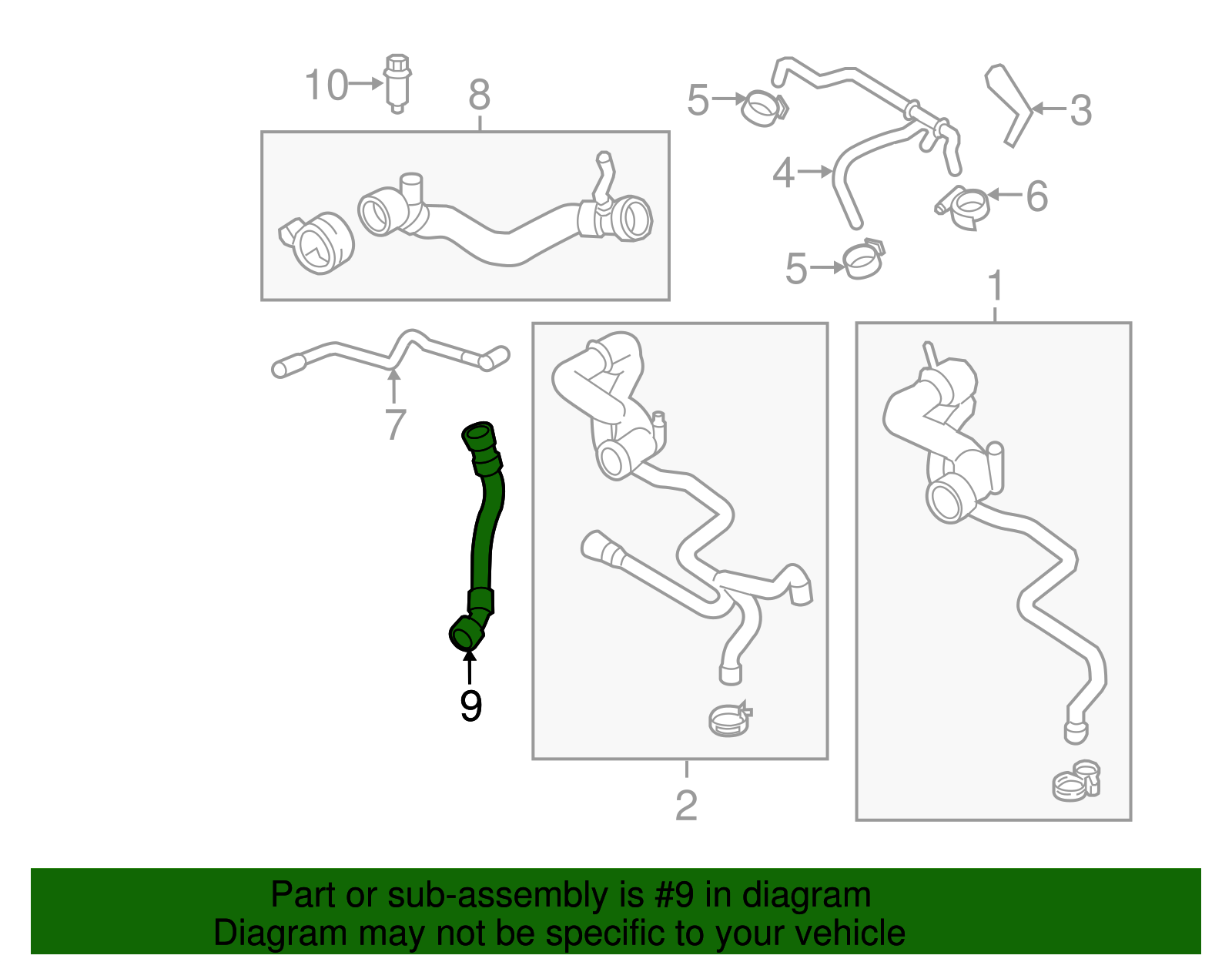 10
8
5
3
4
6
5
1
7
9
2

Part or sub-assembly is #9 in diagram
Diagram may not be specific to your vehicle