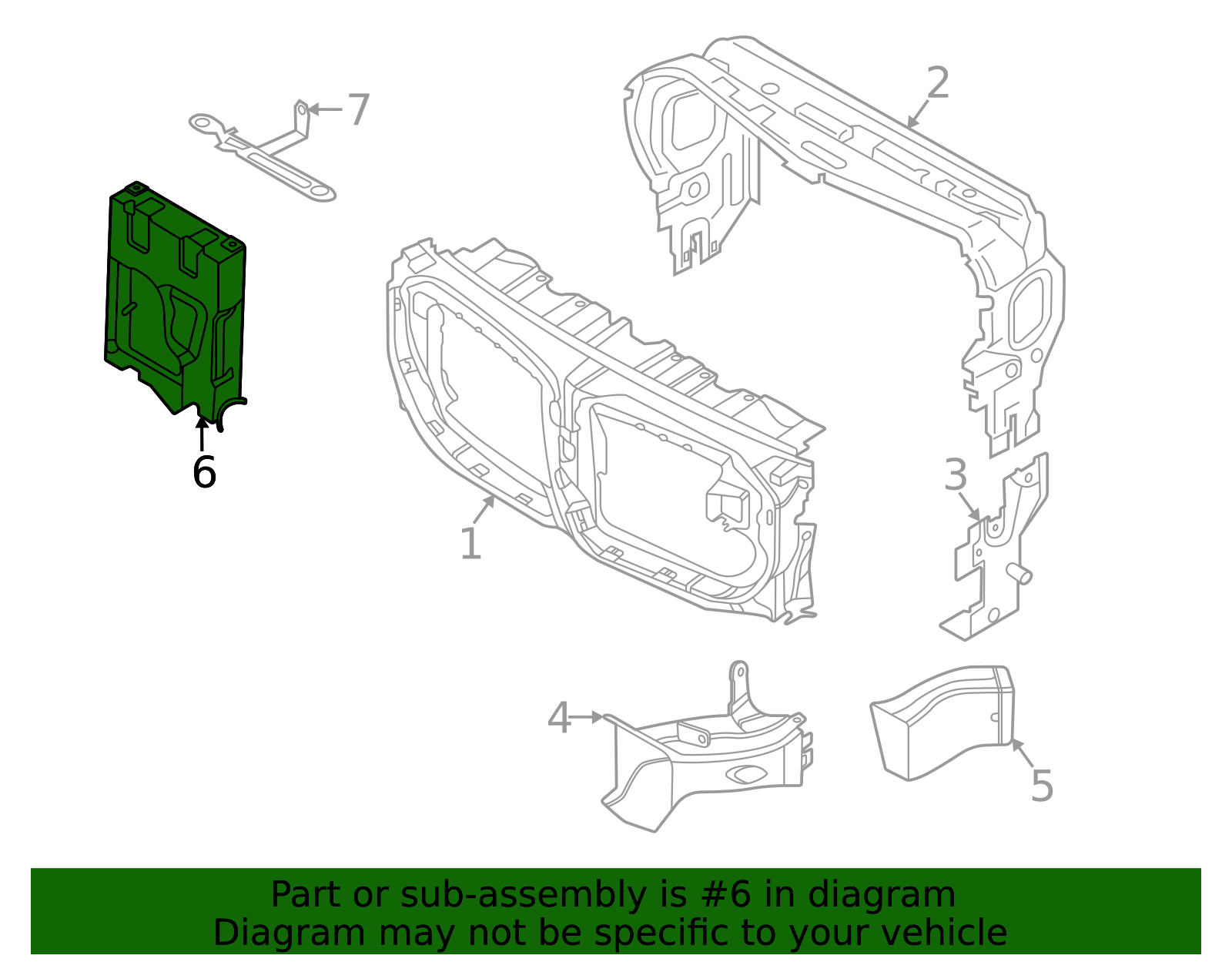 7
2
6
1
3
4
5

Part or sub-assembly is #6 in diagram
Diagram may not be specific to your vehicle