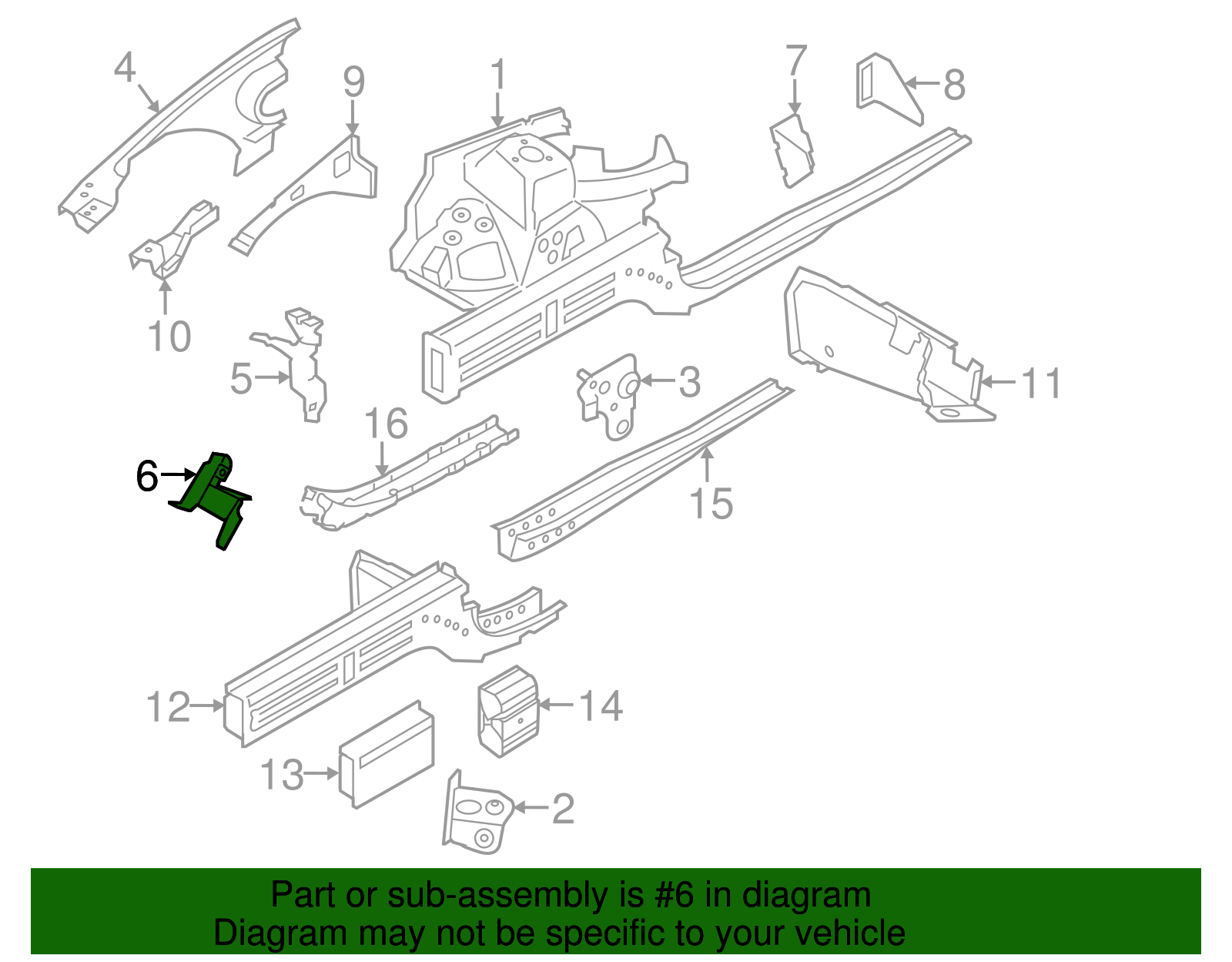 4
9
1
7
8
10
5
3
11
16
6
15
12
14
13
2

Part or sub-assembly is #6 in diagram
Diagram may not be specific to your vehicle