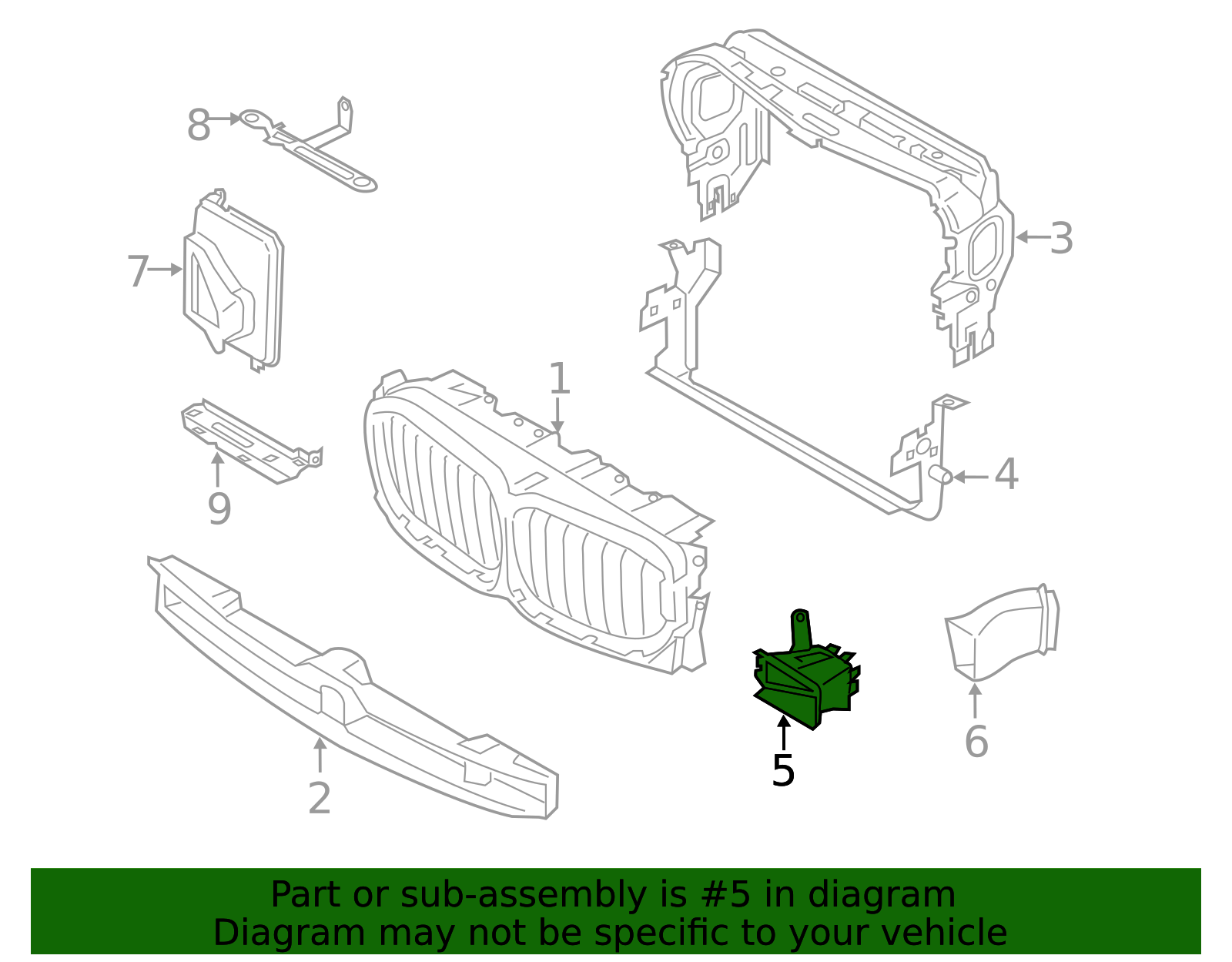 8
3
7
1
9
4
2
5
6

Part or sub-assembly is #5 in diagram
Diagram may not be specific to your vehicle