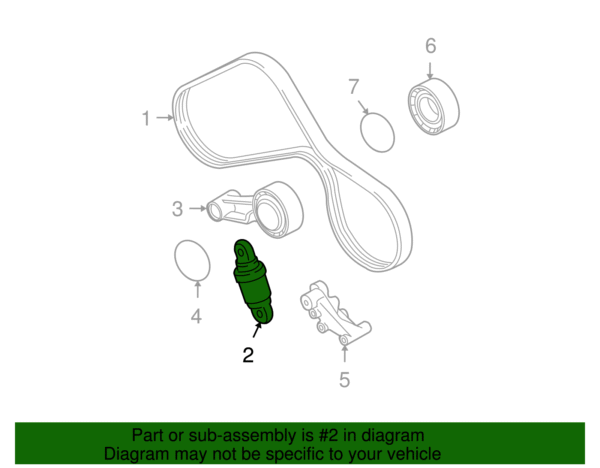 6
7
1
3
4
2
5

Part or sub-assembly is #2 in diagram
Diagram may not be specific to your vehicle