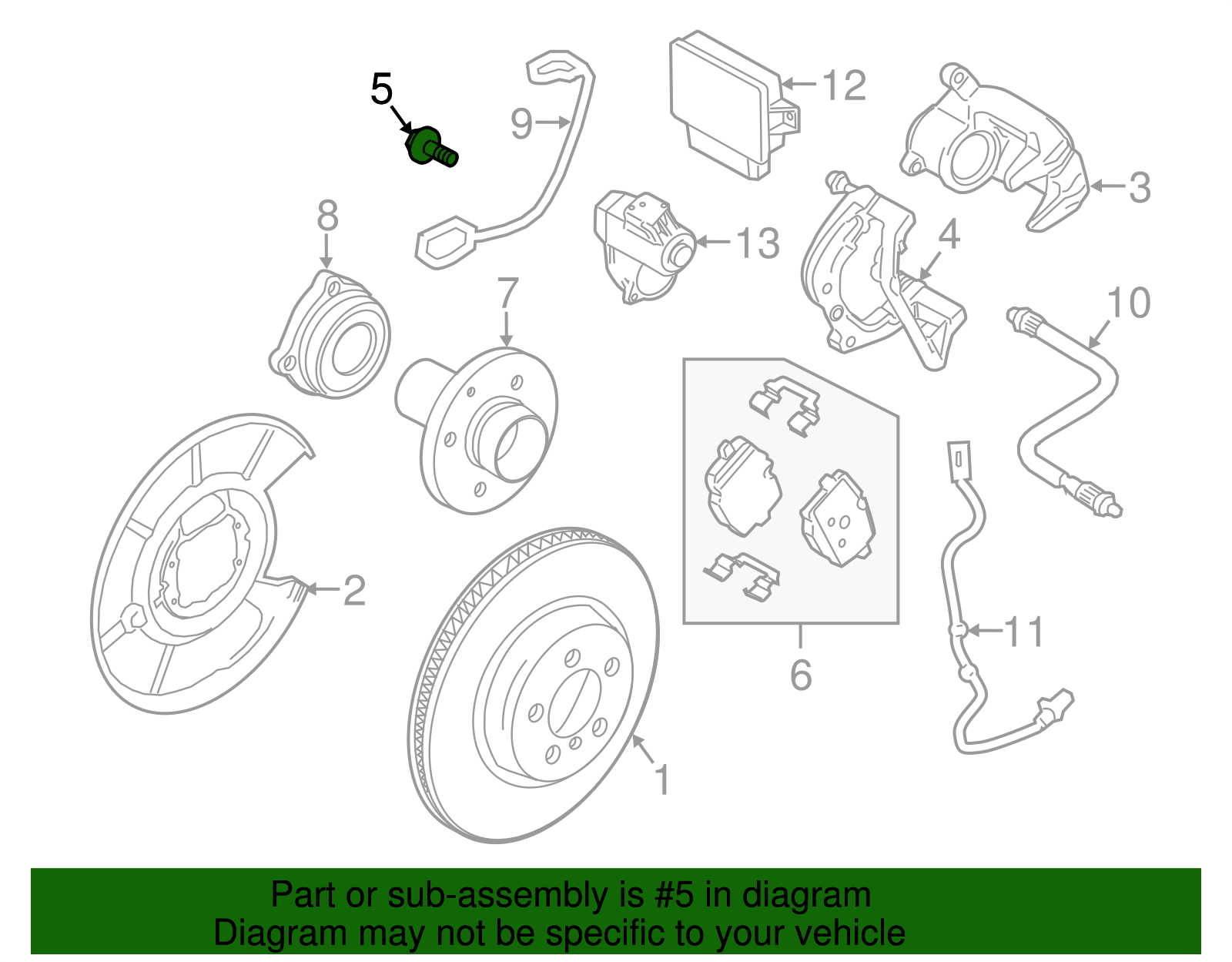 5
9
12
3
8
13
4
7
10
2
6
11
1

Part or sub-assembly is #5 in diagram
Diagram may not be specific to your vehicle