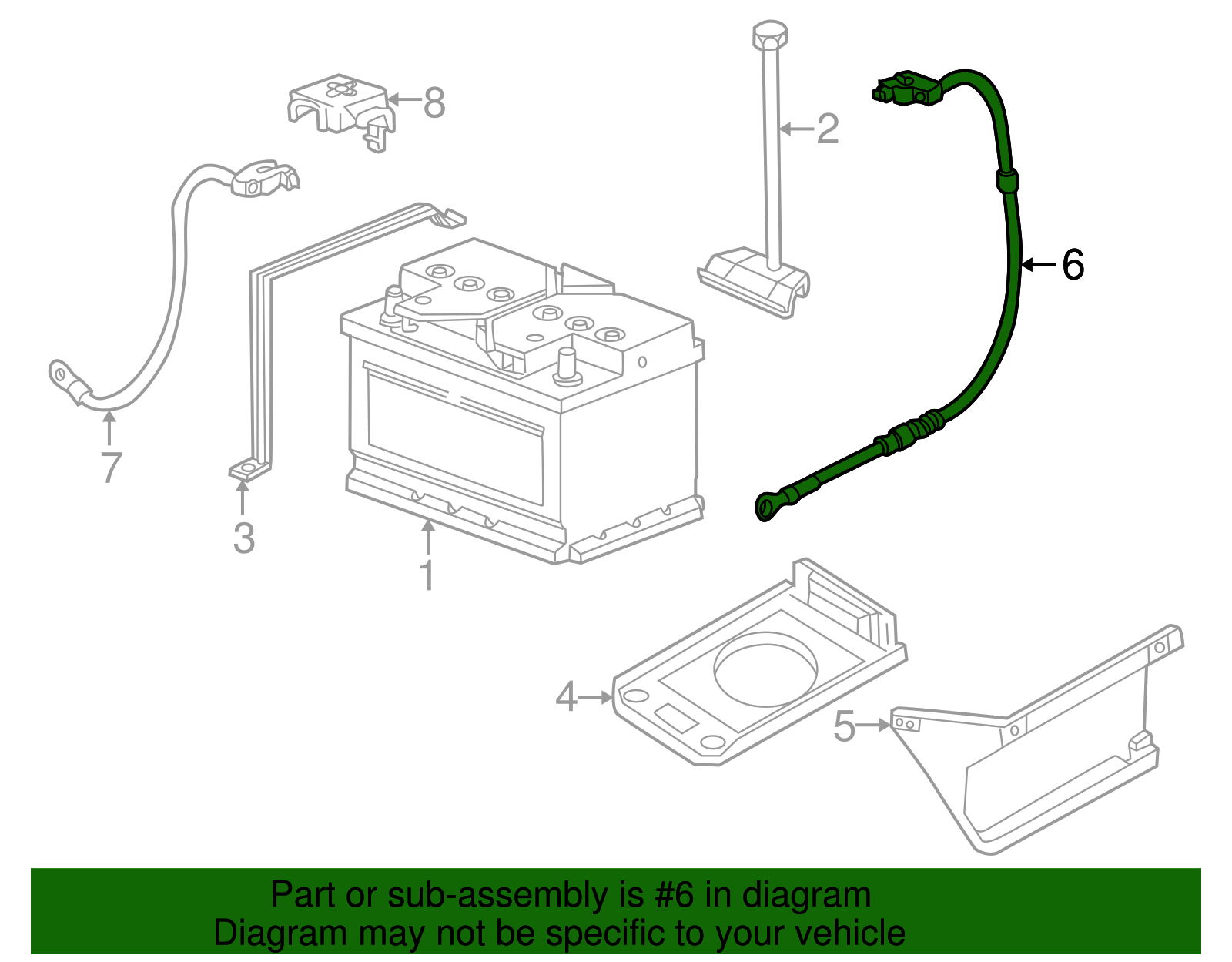 8
2
6
7
3
1
4
5

Part or sub-assembly is #6 in diagram
Diagram may not be specific to your vehicle