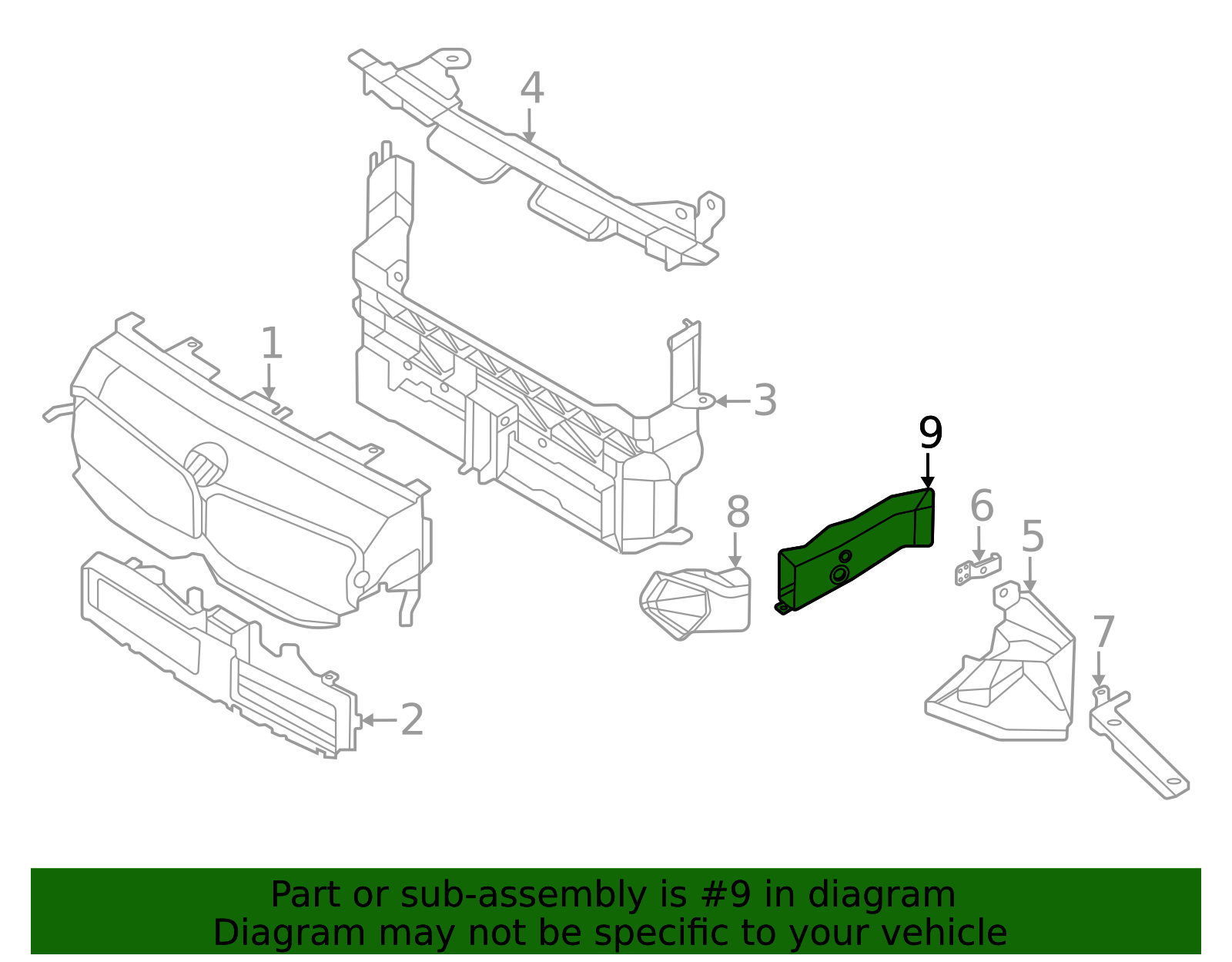 4

1

3

9

8

6

5

7

2

Part or sub-assembly is #9 in diagram
Diagram may not be specific to your vehicle