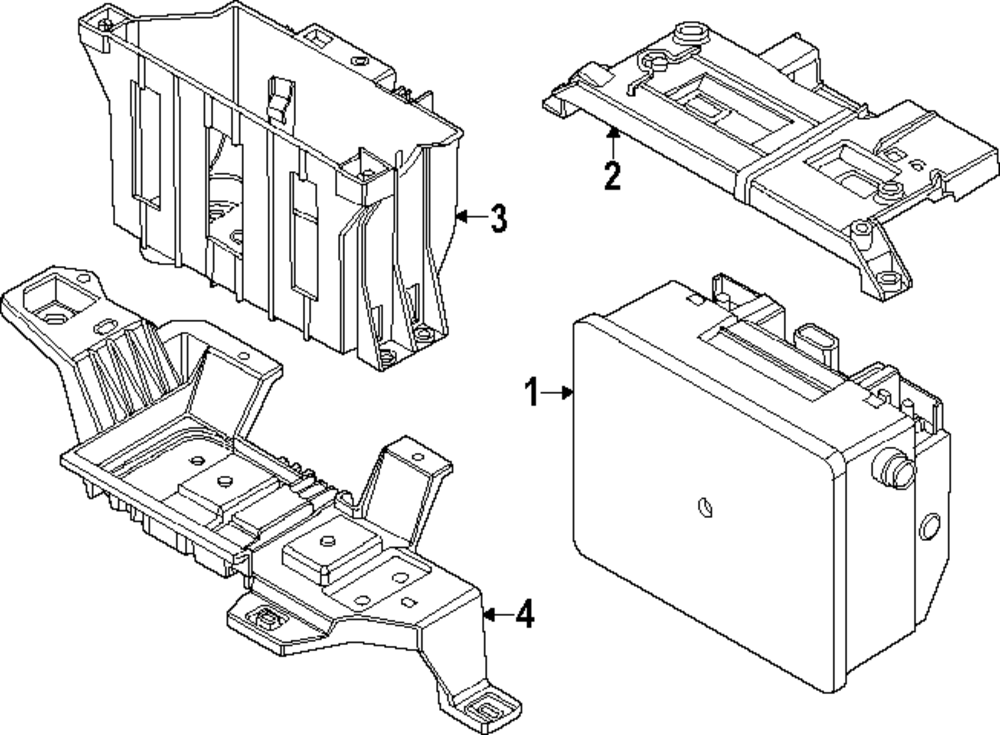 3
2
1
4