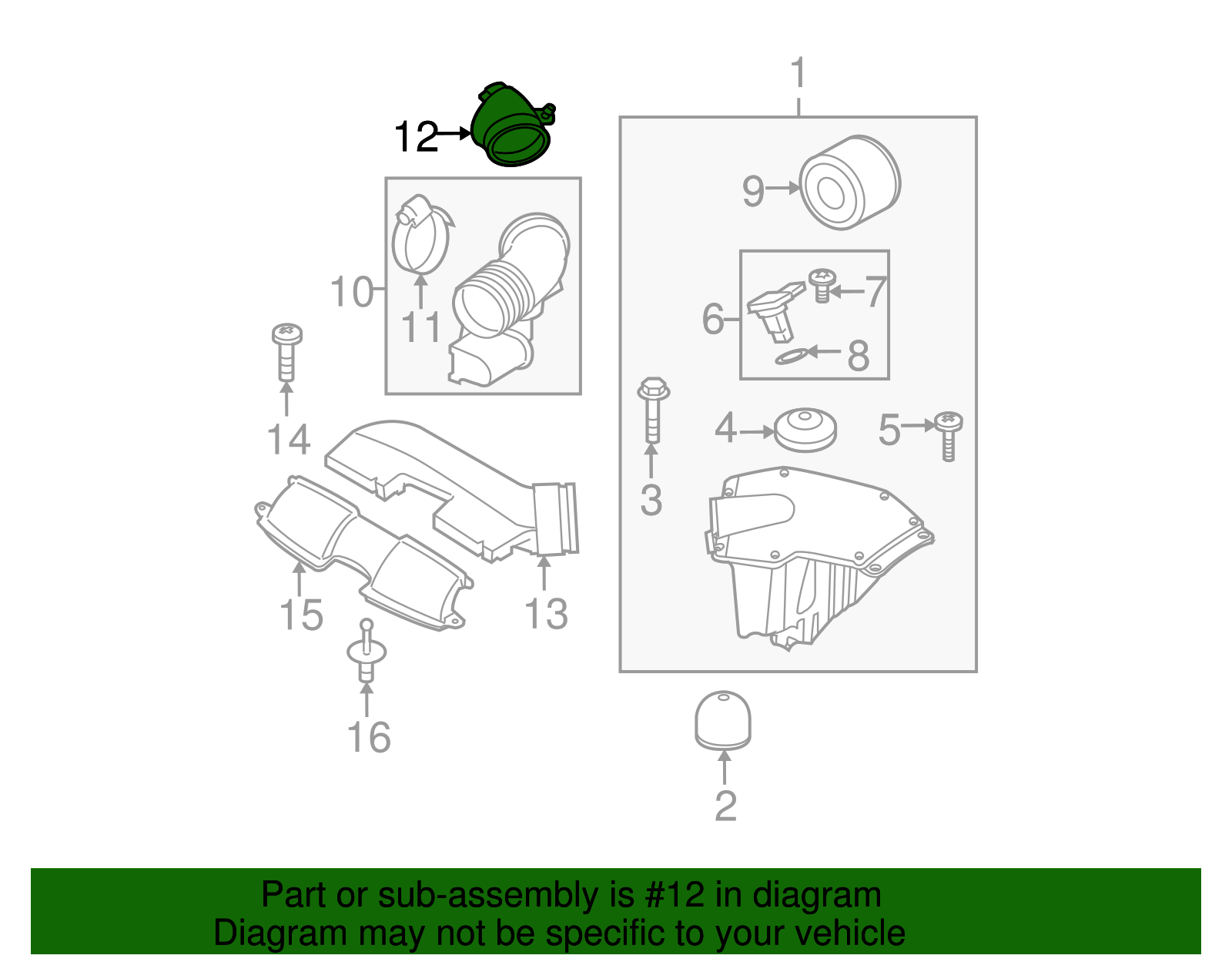 12
1
9
10
11
6
7
8
14
4
5
3
15
13
16
2

Part or sub-assembly is #12 in diagram
Diagram may not be specific to your vehicle