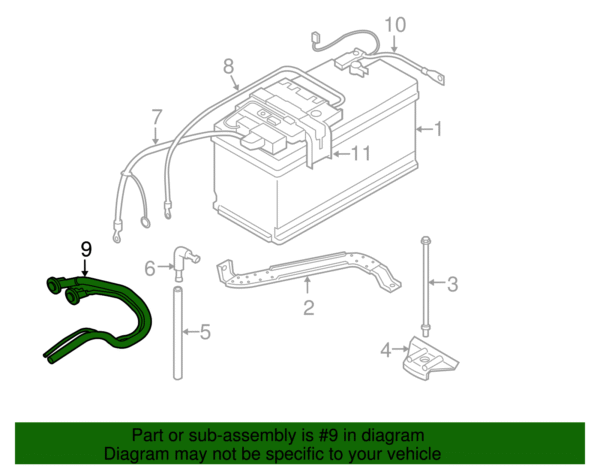 10
8
7
1
11
9
6
2
3
5
4

Part or sub-assembly is #9 in diagram
Diagram may not be specific to your vehicle