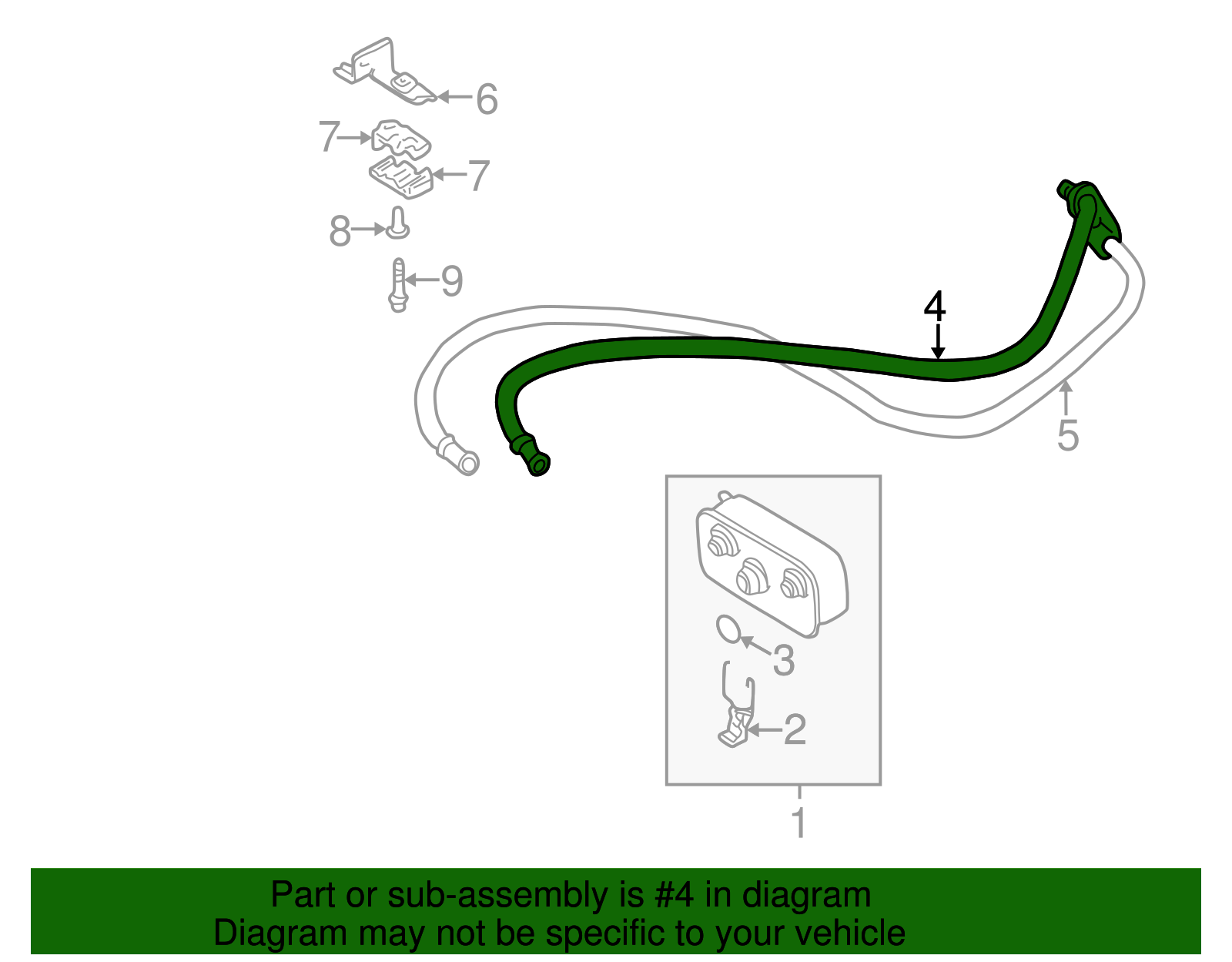 6
7
7
8
9
4
5
3
2
1

Part or sub-assembly is #4 in diagram
Diagram may not be specific to your vehicle