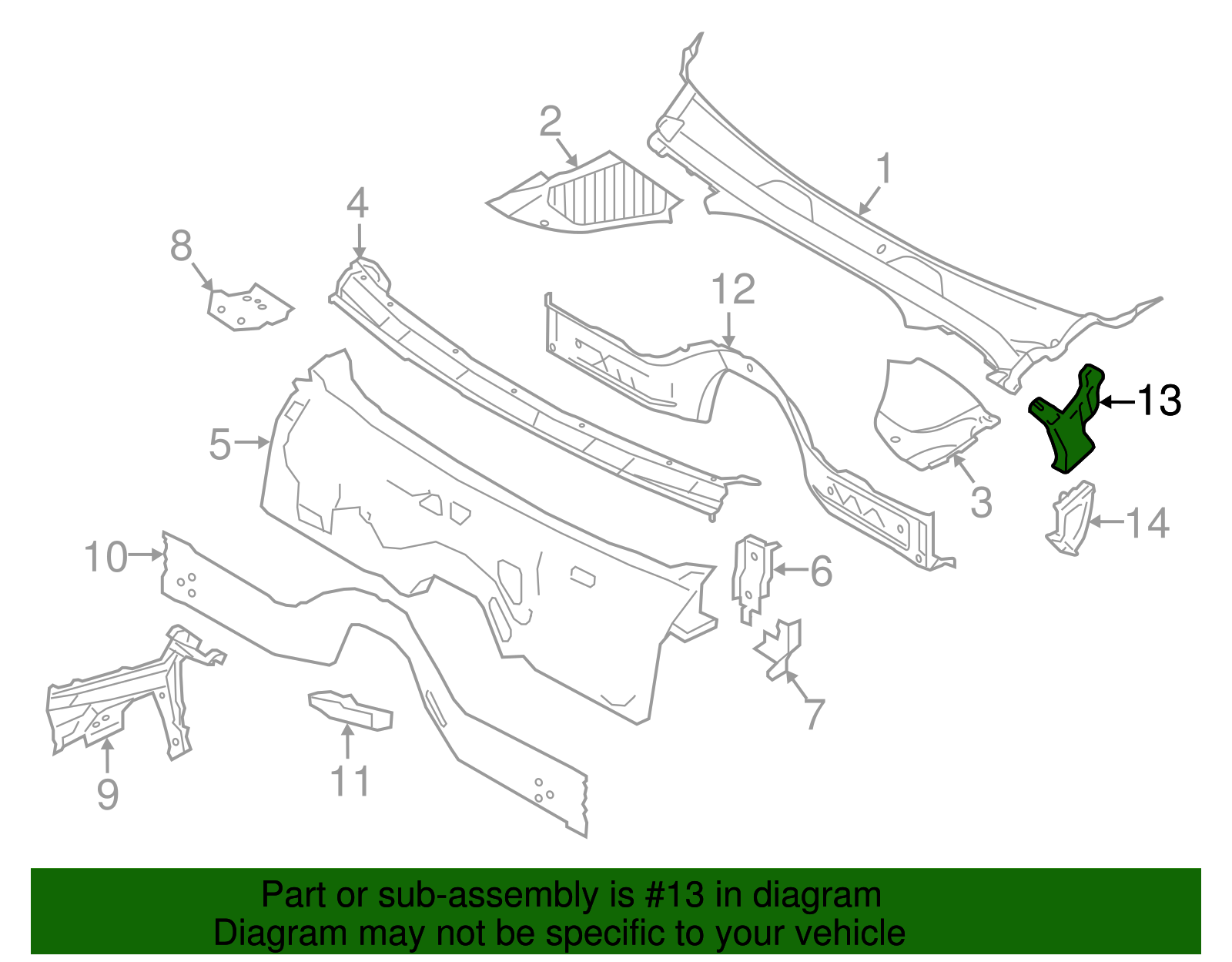 2
1
4
8
12
13
5
3
14
10
6
7
9
11

Part or sub-assembly is #13 in diagram
Diagram may not be specific to your vehicle