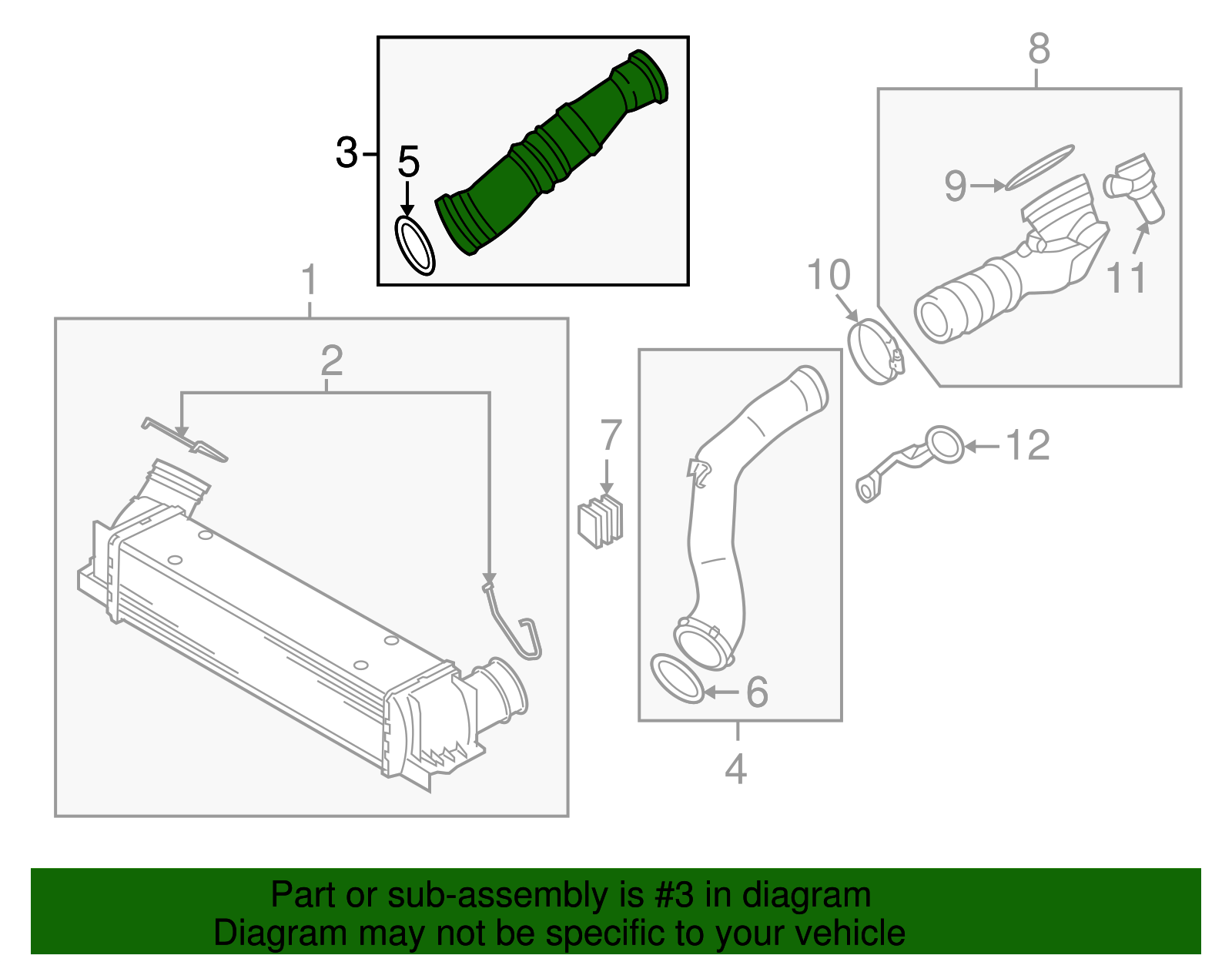 3
5
8
9
11
10
1
2
7
12
6
4

Part or sub-assembly is #3 in diagram
Diagram may not be specific to your vehicle