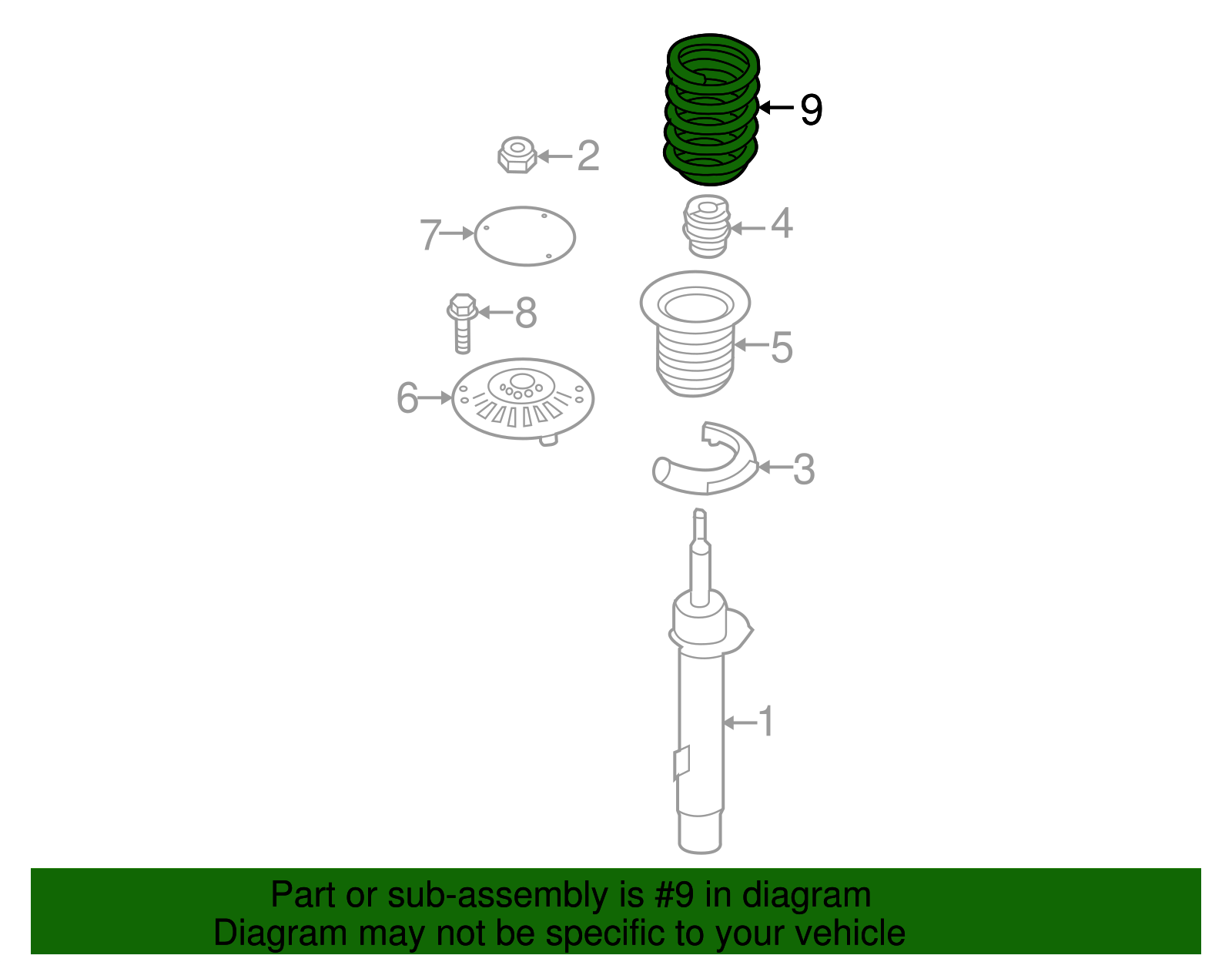 9
2
7
4
8
5
6
3
1

Part or sub-assembly is #9 in diagram
Diagram may not be specific to your vehicle