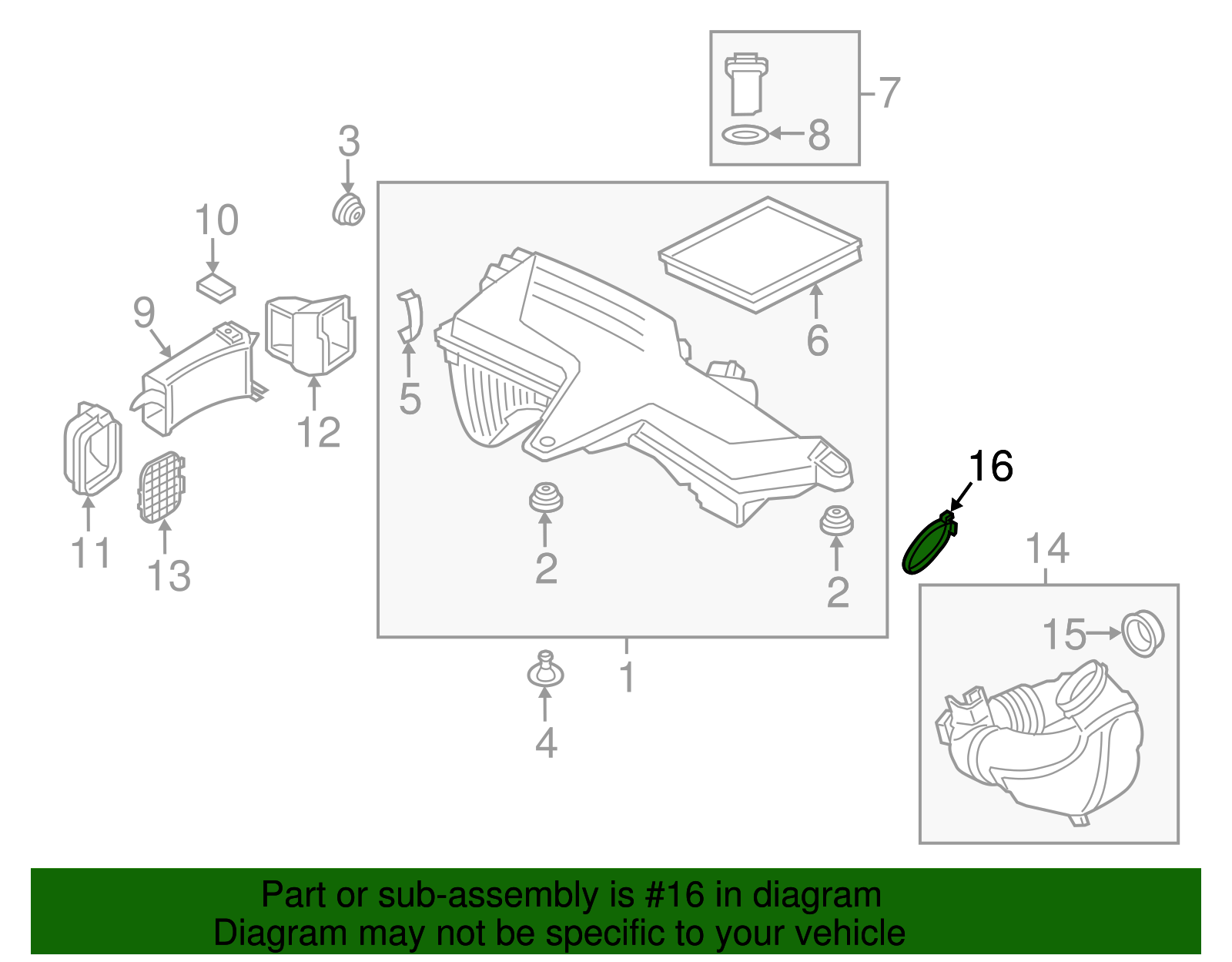 7
8
3
10
9
12
5
6
11
13
2
2
16
14
15
1
4

Part or sub-assembly is #16 in diagram
Diagram may not be specific to your vehicle