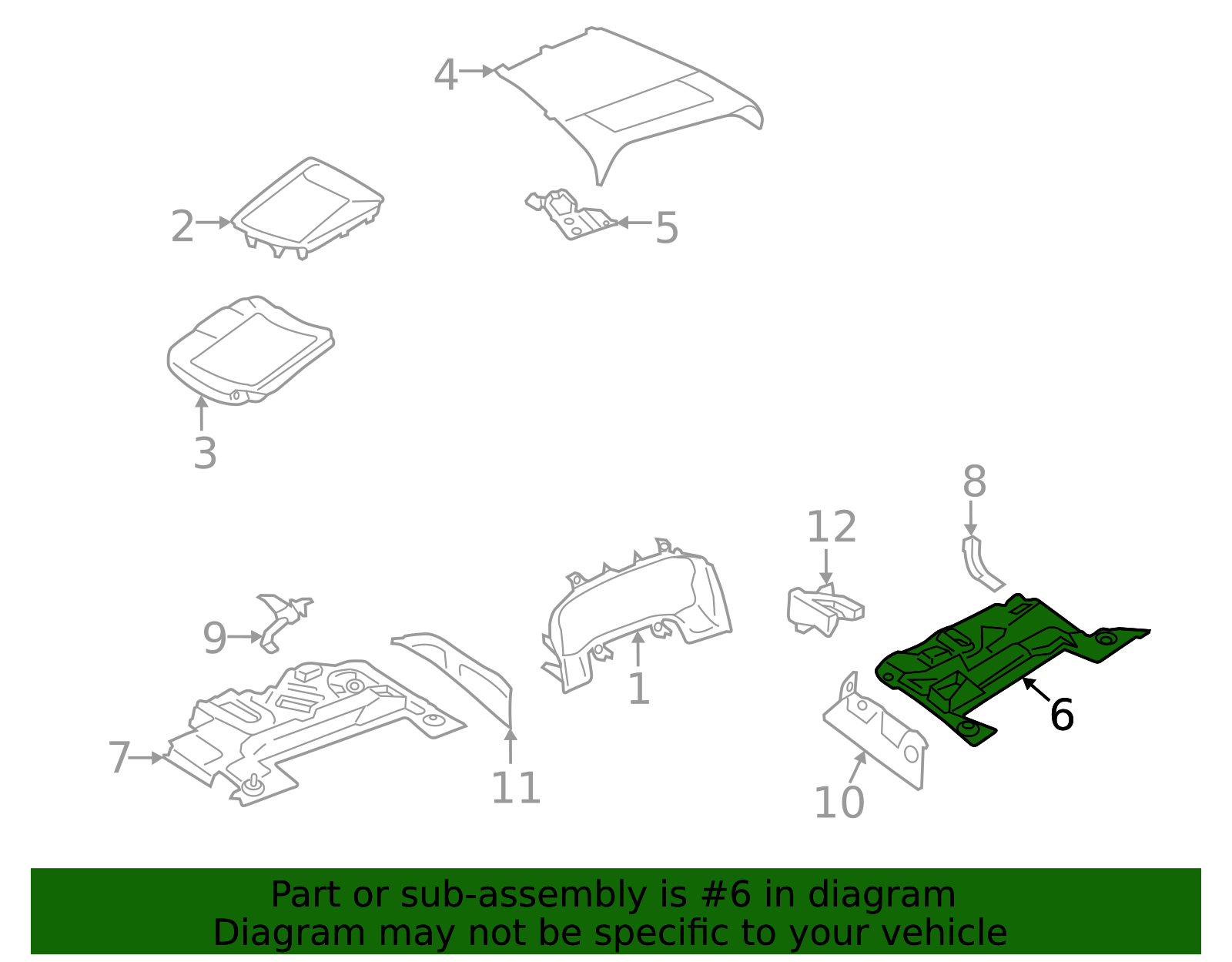 4
2
5
3
8
12
9
1
6
7
11
10

Part or sub-assembly is #6 in diagram
Diagram may not be specific to your vehicle