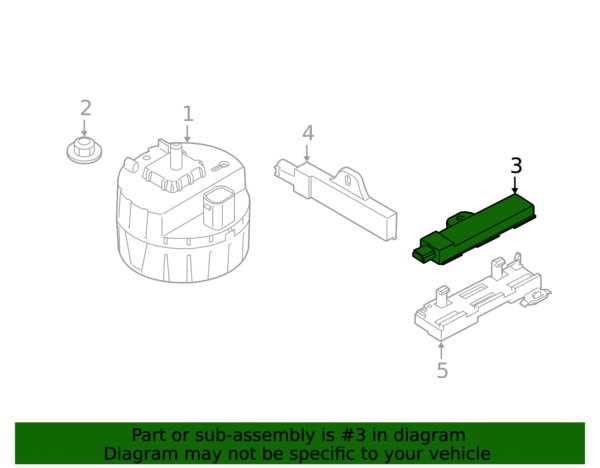 2
1
4
3
5

Part or sub-assembly is #3 in diagram
Diagram may not be specific to your vehicle