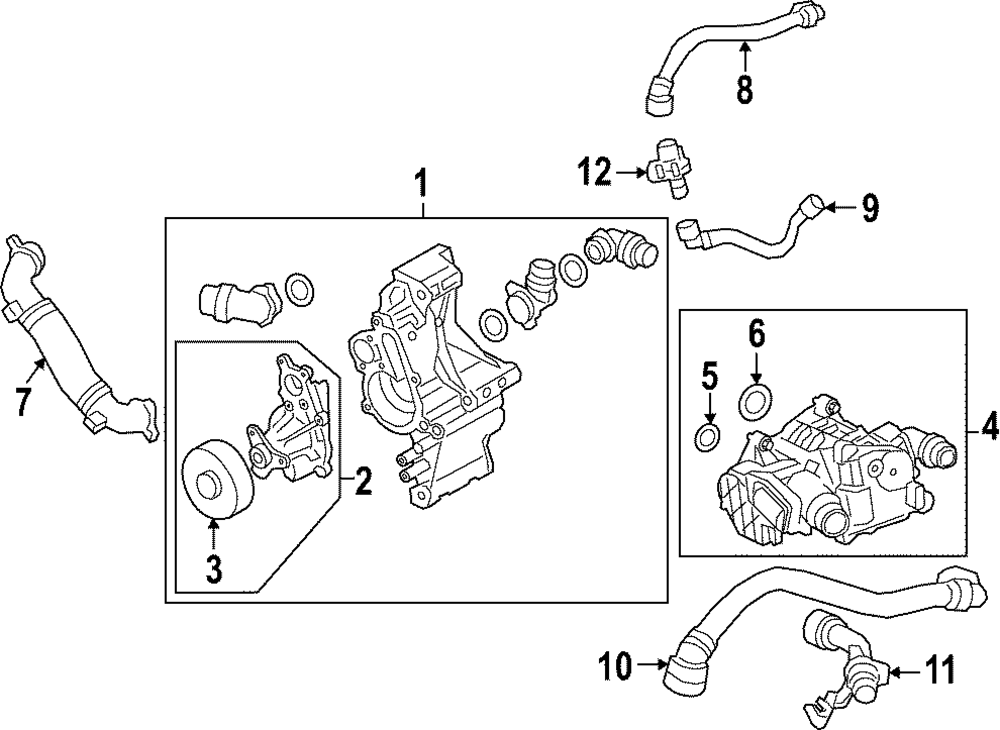 8
12
1
9
7
6
5
4
2
3
10
11