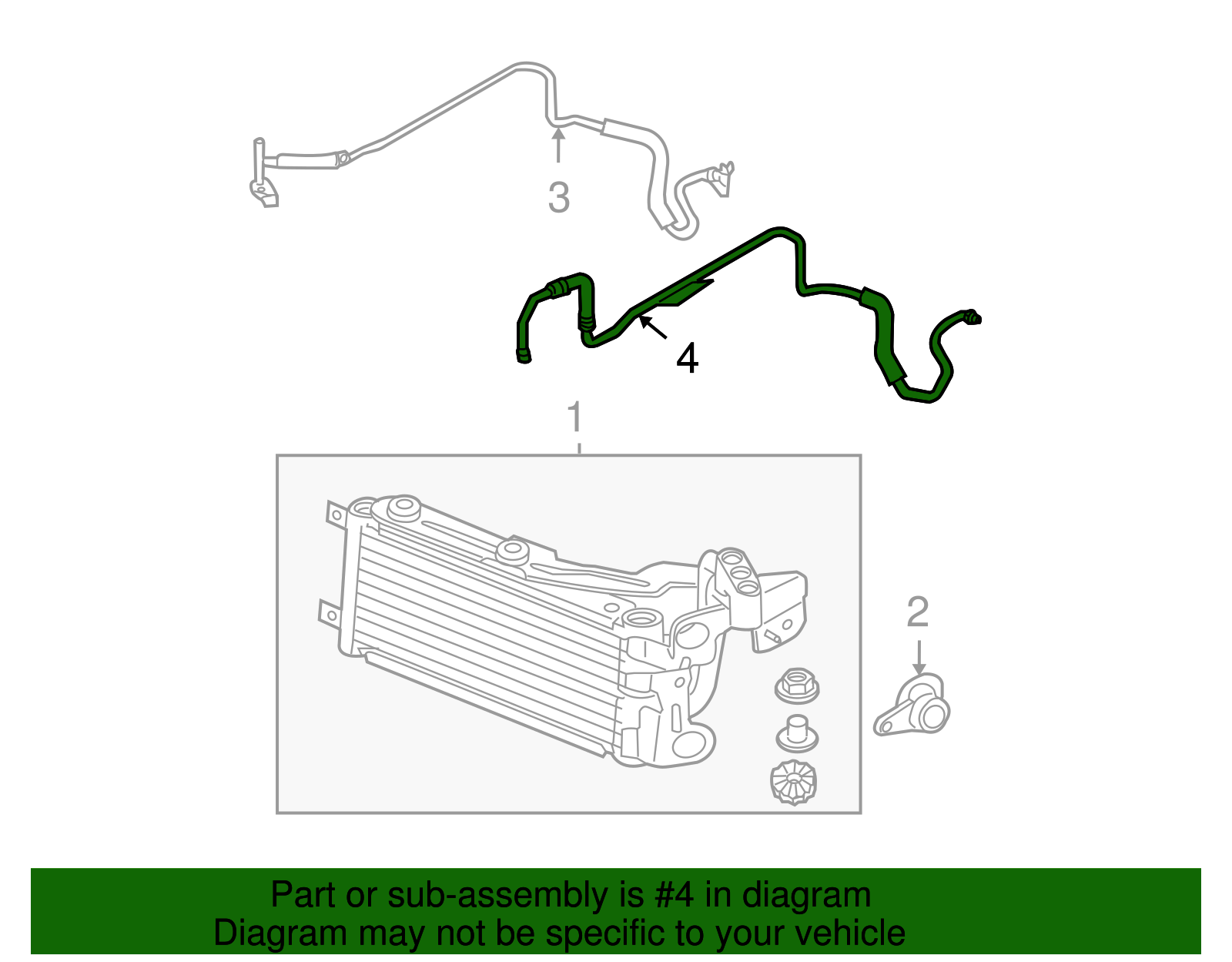 3

4

1

2

Part or sub-assembly is #4 in diagram
Diagram may not be specific to your vehicle