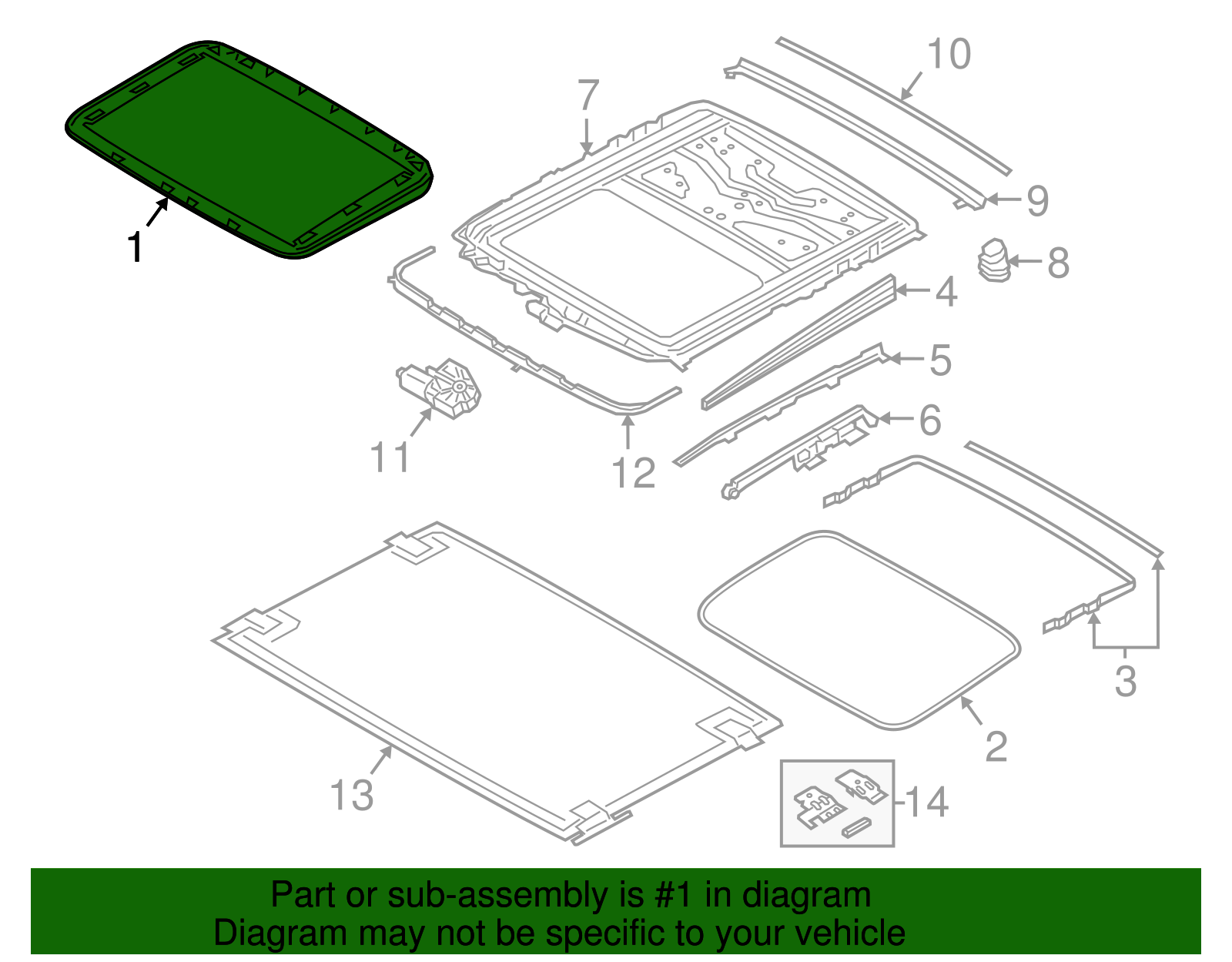 10
7
9
1
8
4
5
6
11
12
3
2
13
14

Part or sub-assembly is #1 in diagram
Diagram may not be specific to your vehicle