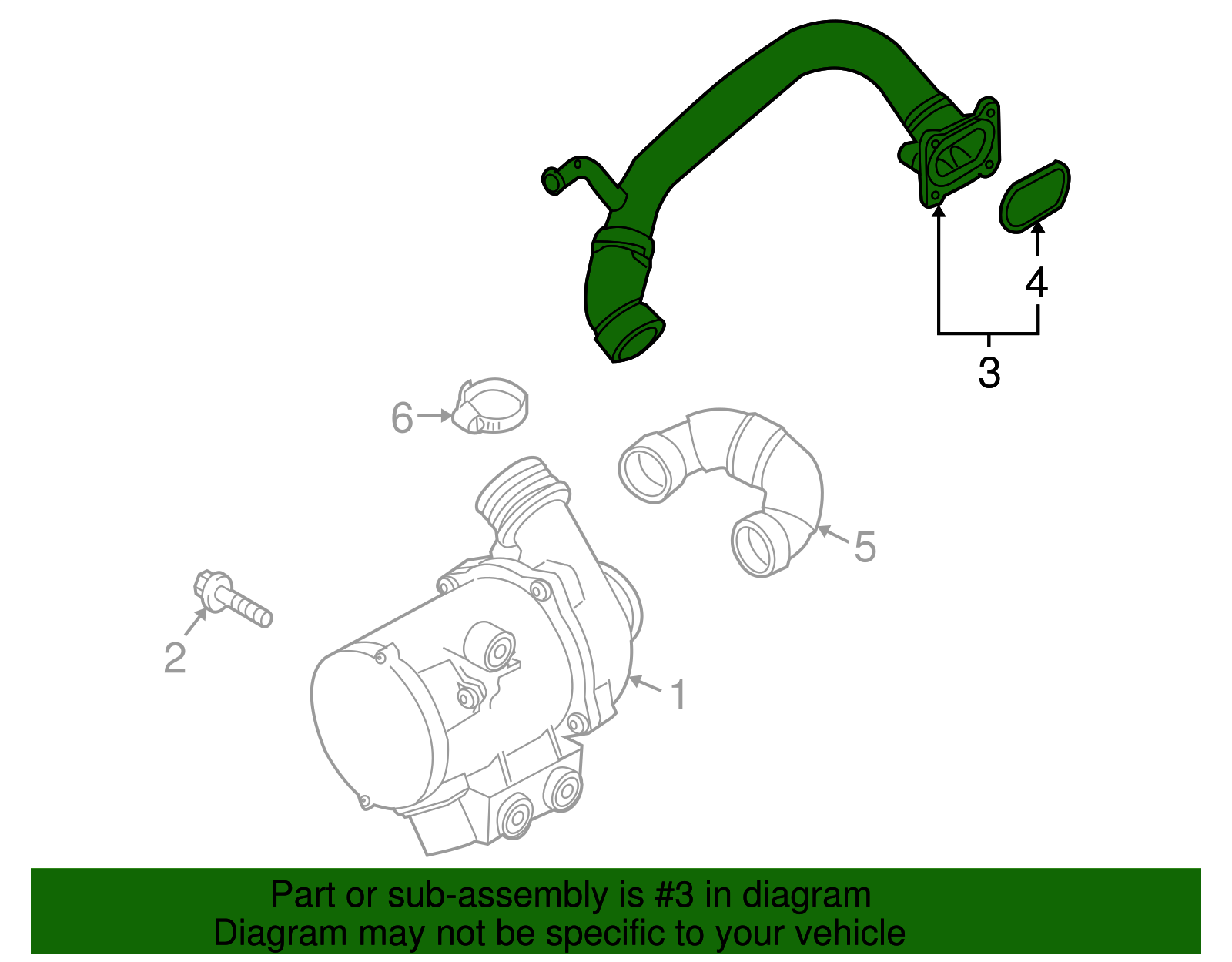 4

3

6

5

2

1

Part or sub-assembly is #3 in diagram
Diagram may not be specific to your vehicle