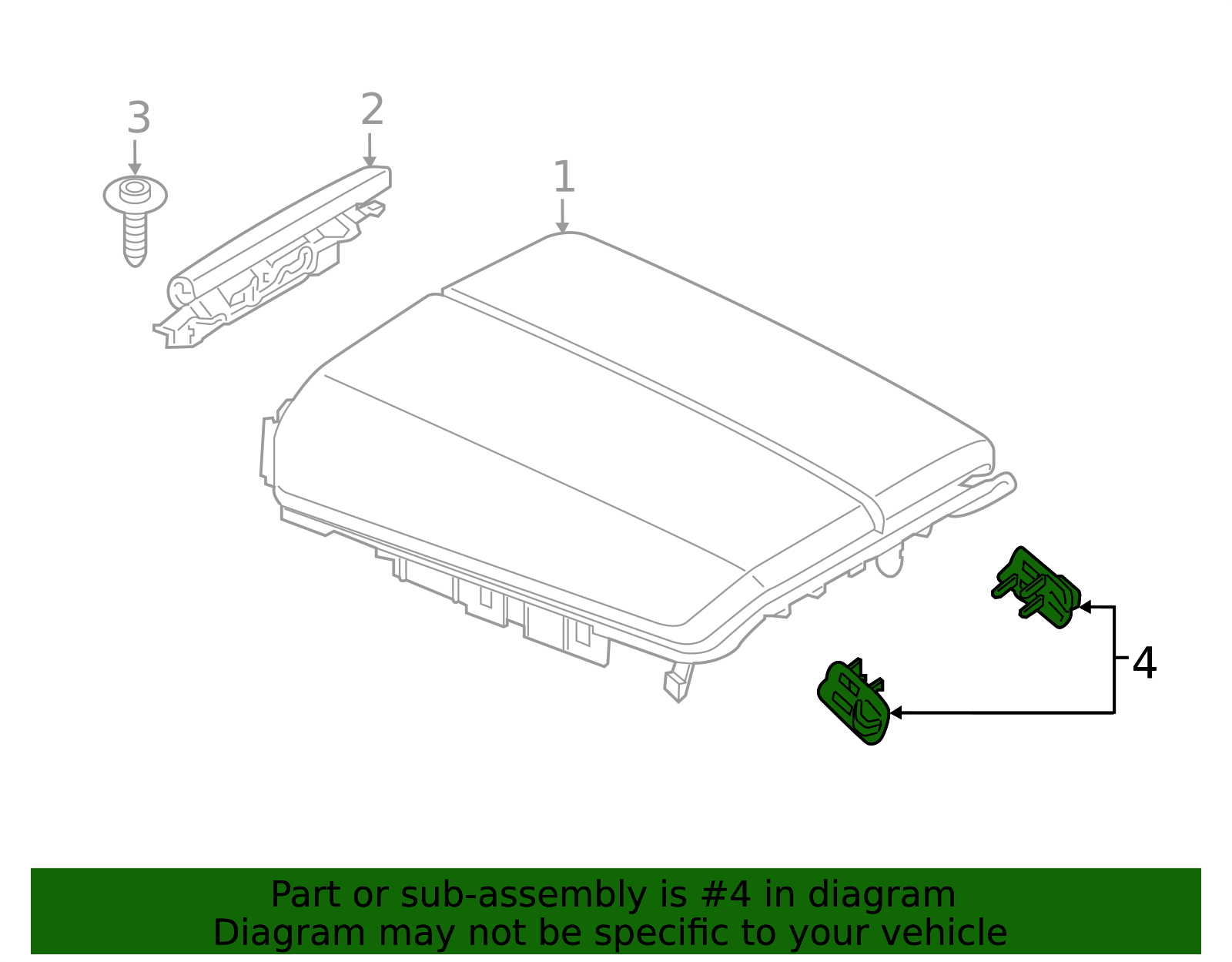 3
2
1
4

Part or sub-assembly is #4 in diagram
Diagram may not be specific to your vehicle