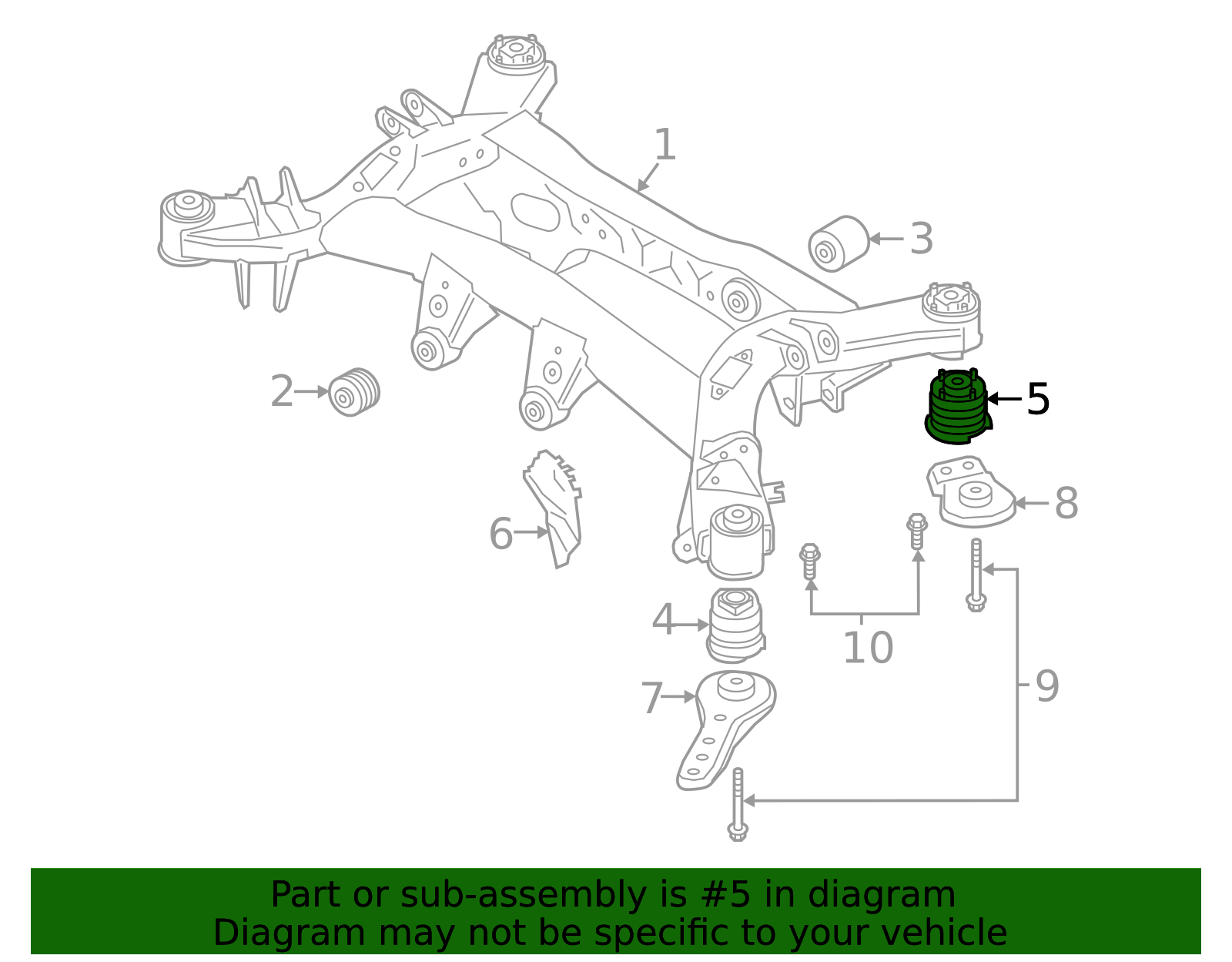 1
3
2
5
8
6
4
10
9
7

Part or sub-assembly is #5 in diagram
Diagram may not be specific to your vehicle