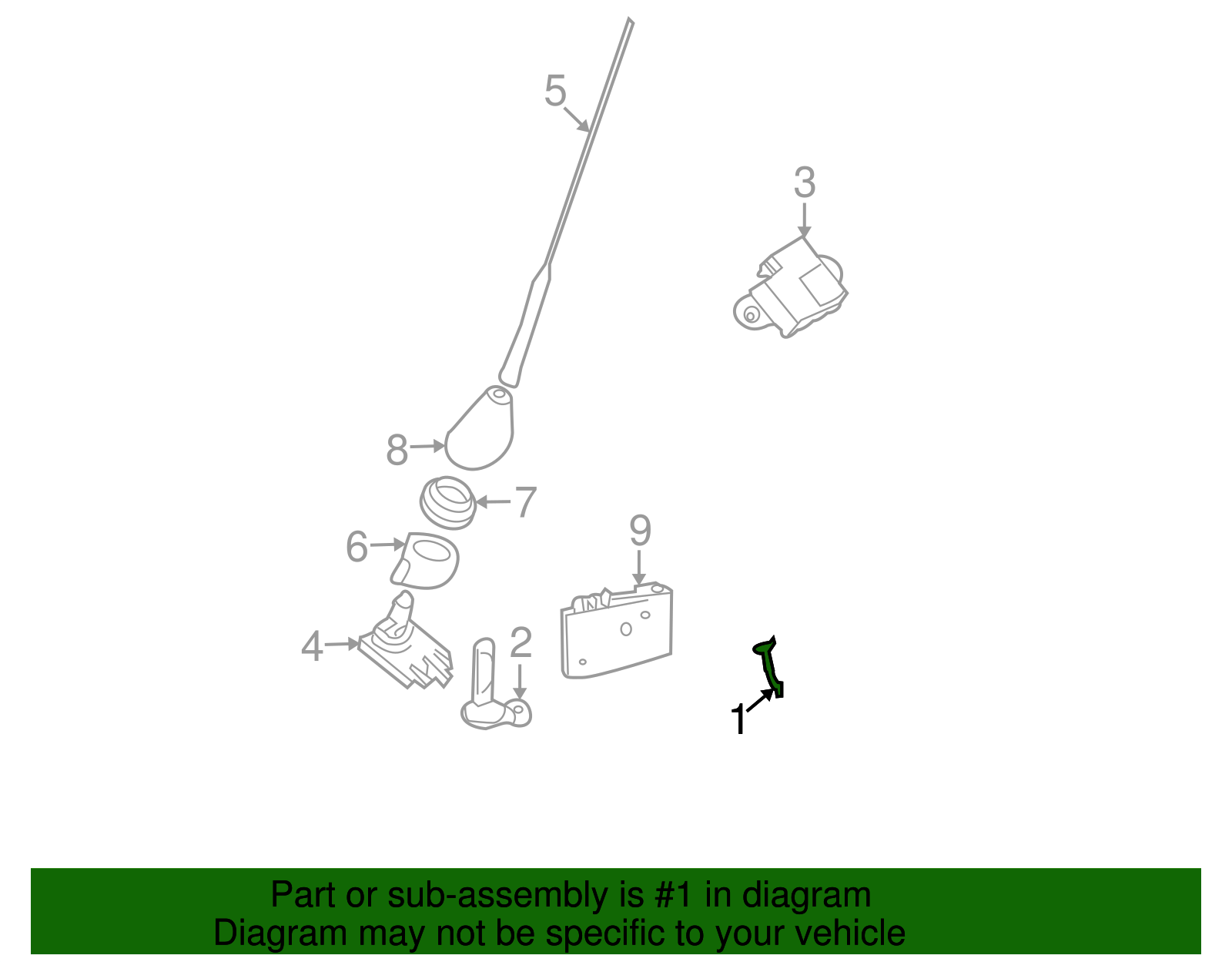 5
3
8
7
6
9
4
2
1

Part or sub-assembly is #1 in diagram
Diagram may not be specific to your vehicle