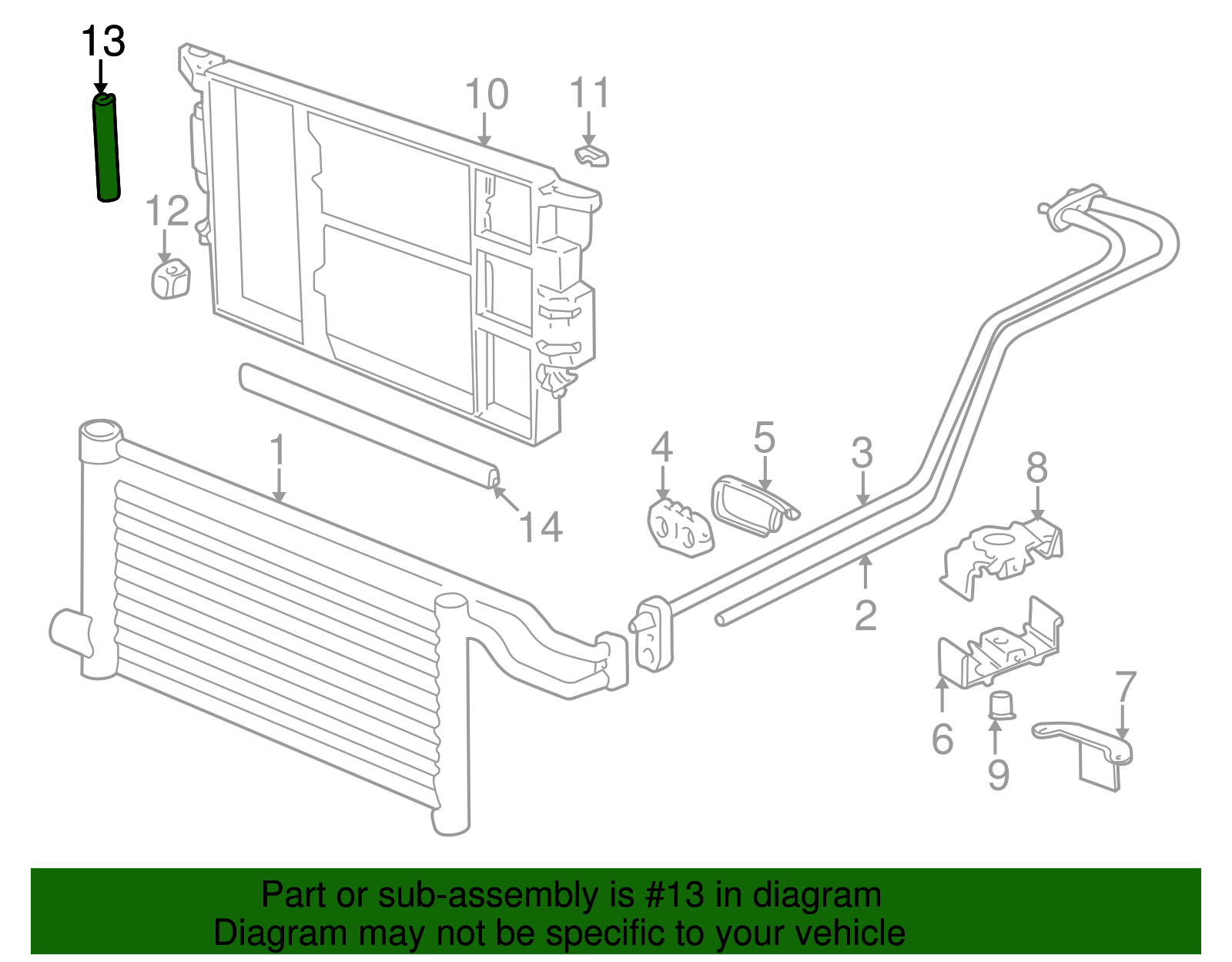 13
10
11
12
1
14
4
5
3
8
2
6
9
7

Part or sub-assembly is #13 in diagram
Diagram may not be specific to your vehicle