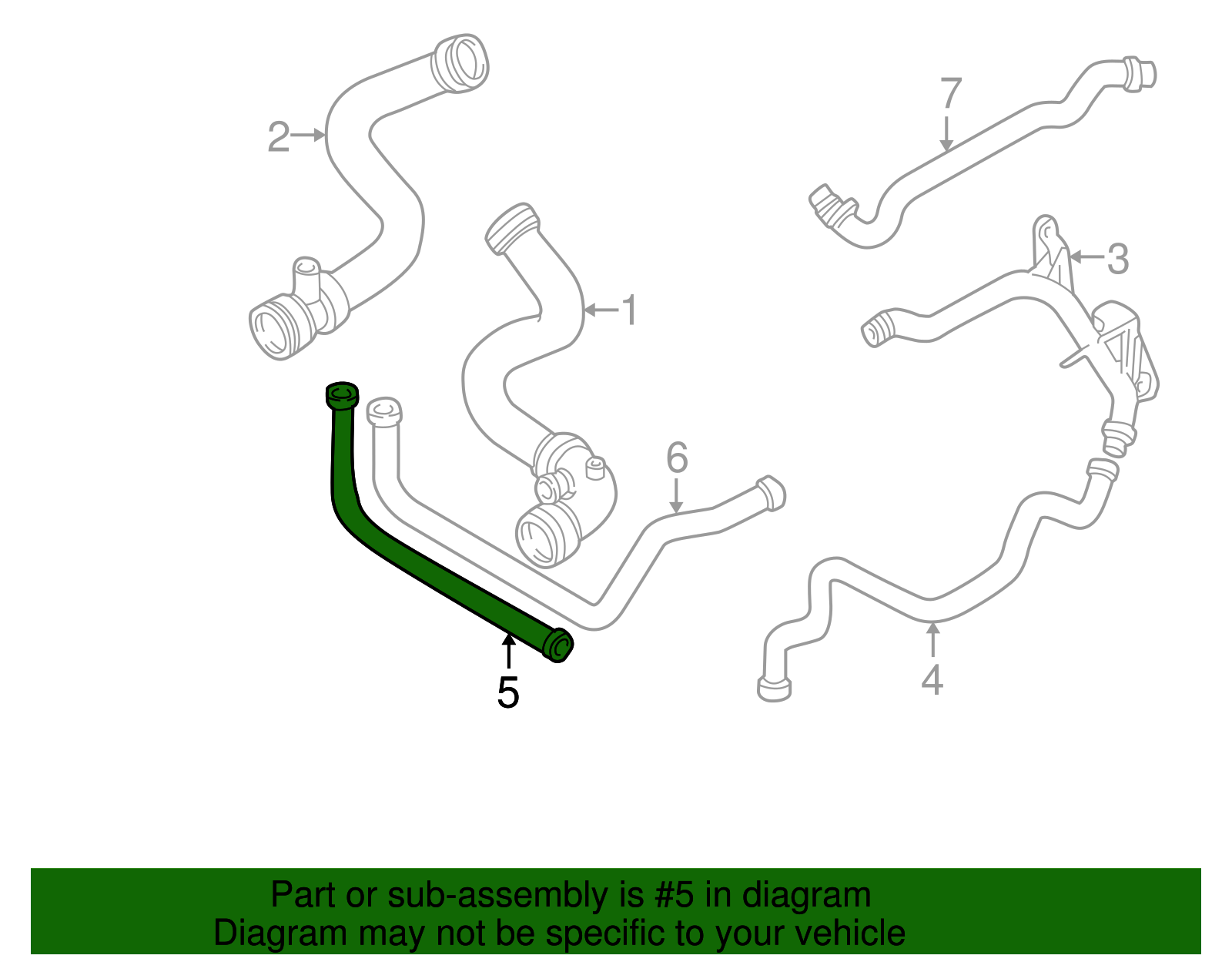 2
7
3
1
6
5
4

Part or sub-assembly is #5 in diagram
Diagram may not be specific to your vehicle