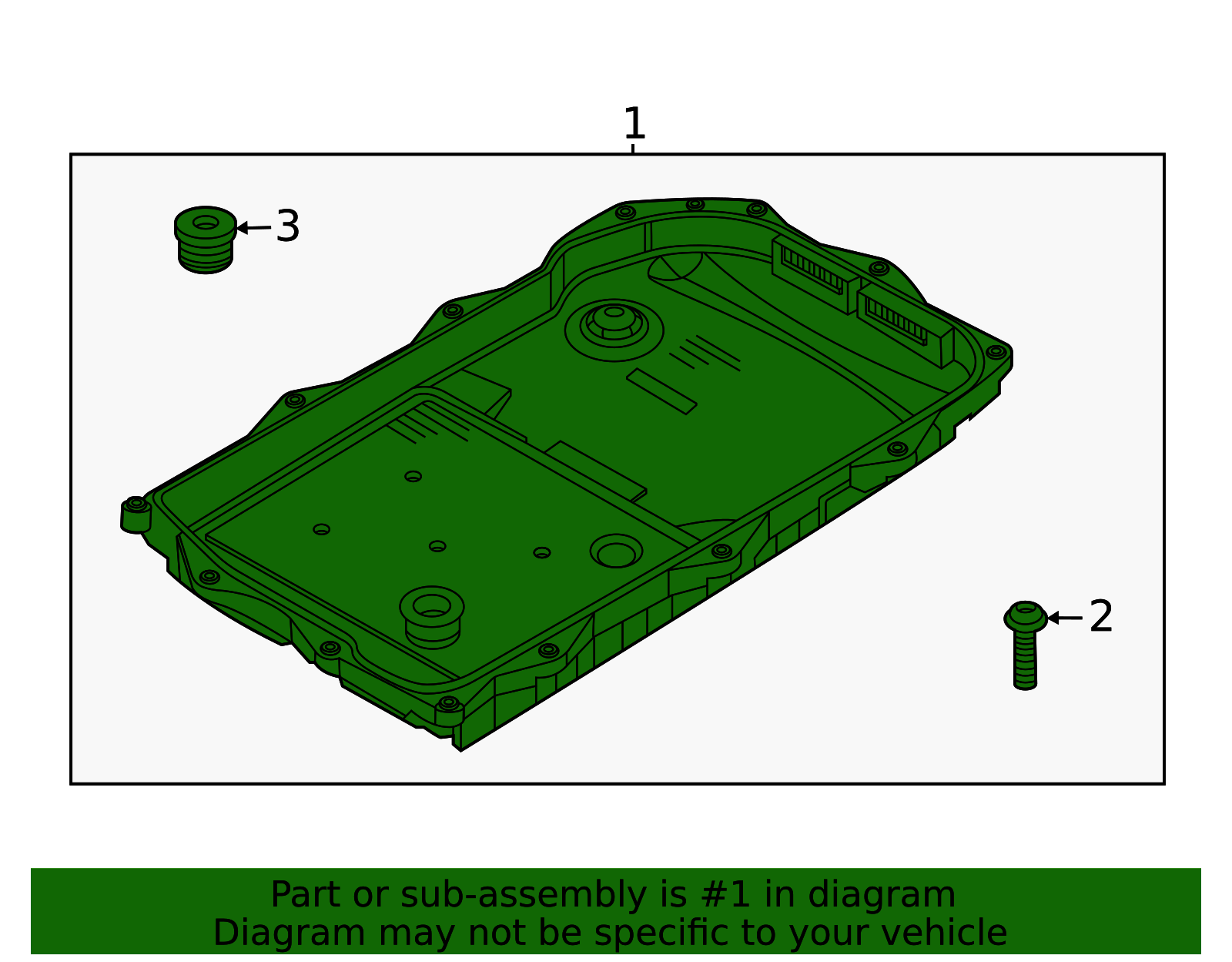 1

3

2

Part or sub-assembly is #1 in diagram
Diagram may not be specific to your vehicle