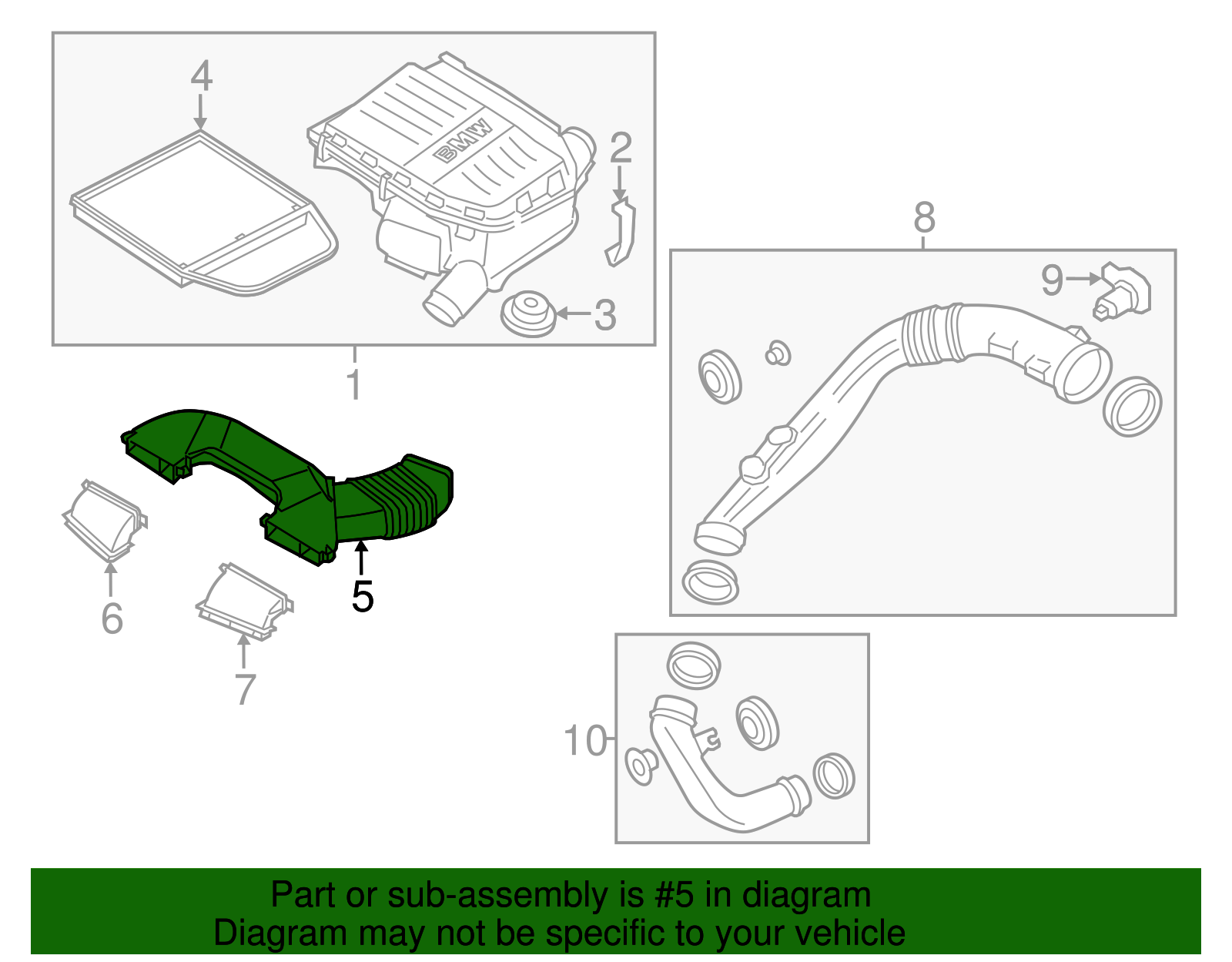 4
BMW
2
3
1
8
9
5
6
7
10

Part or sub-assembly is #5 in diagram
Diagram may not be specific to your vehicle