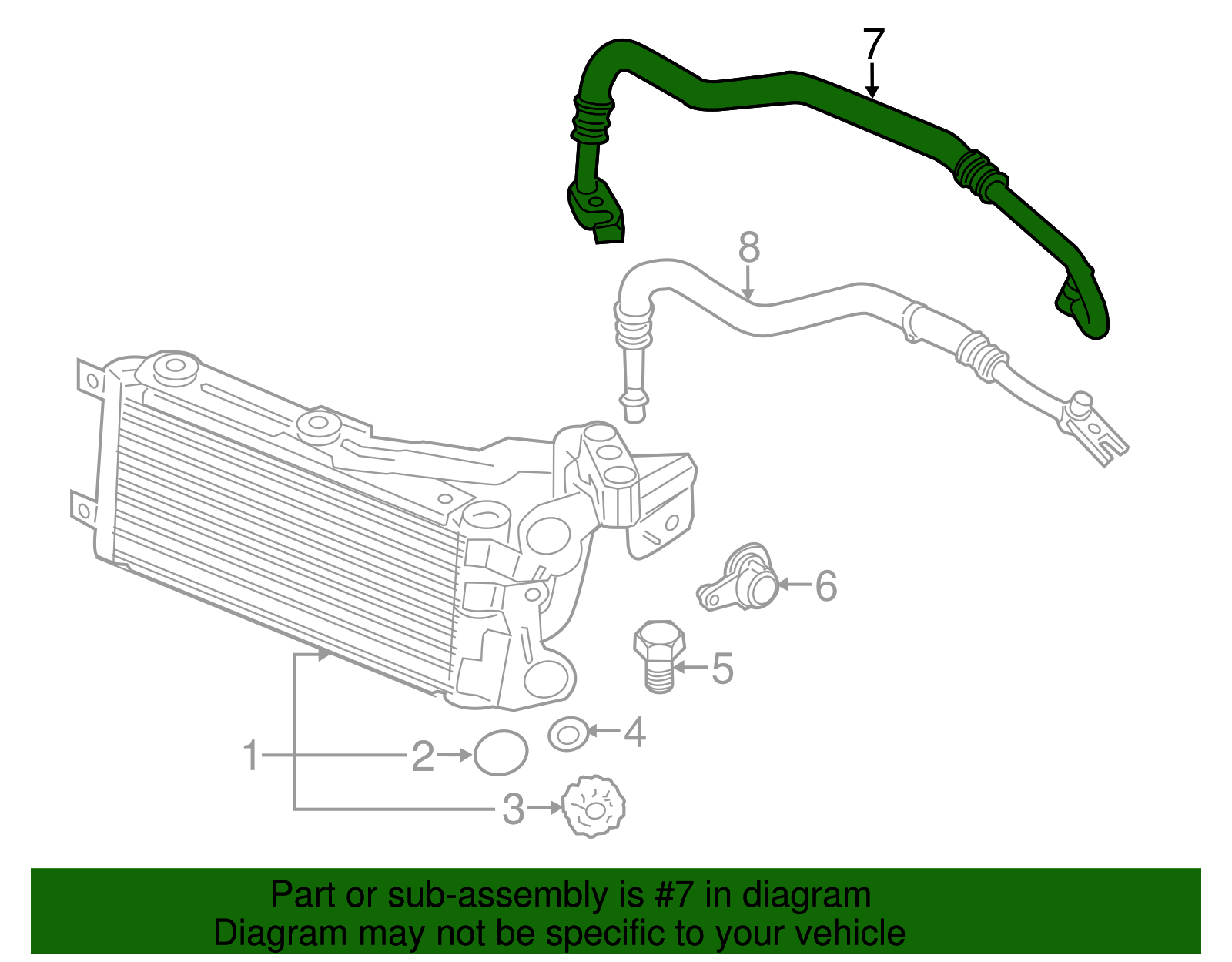 7

8

6

5

4

1

2

3

Part or sub-assembly is #7 in diagram
Diagram may not be specific to your vehicle