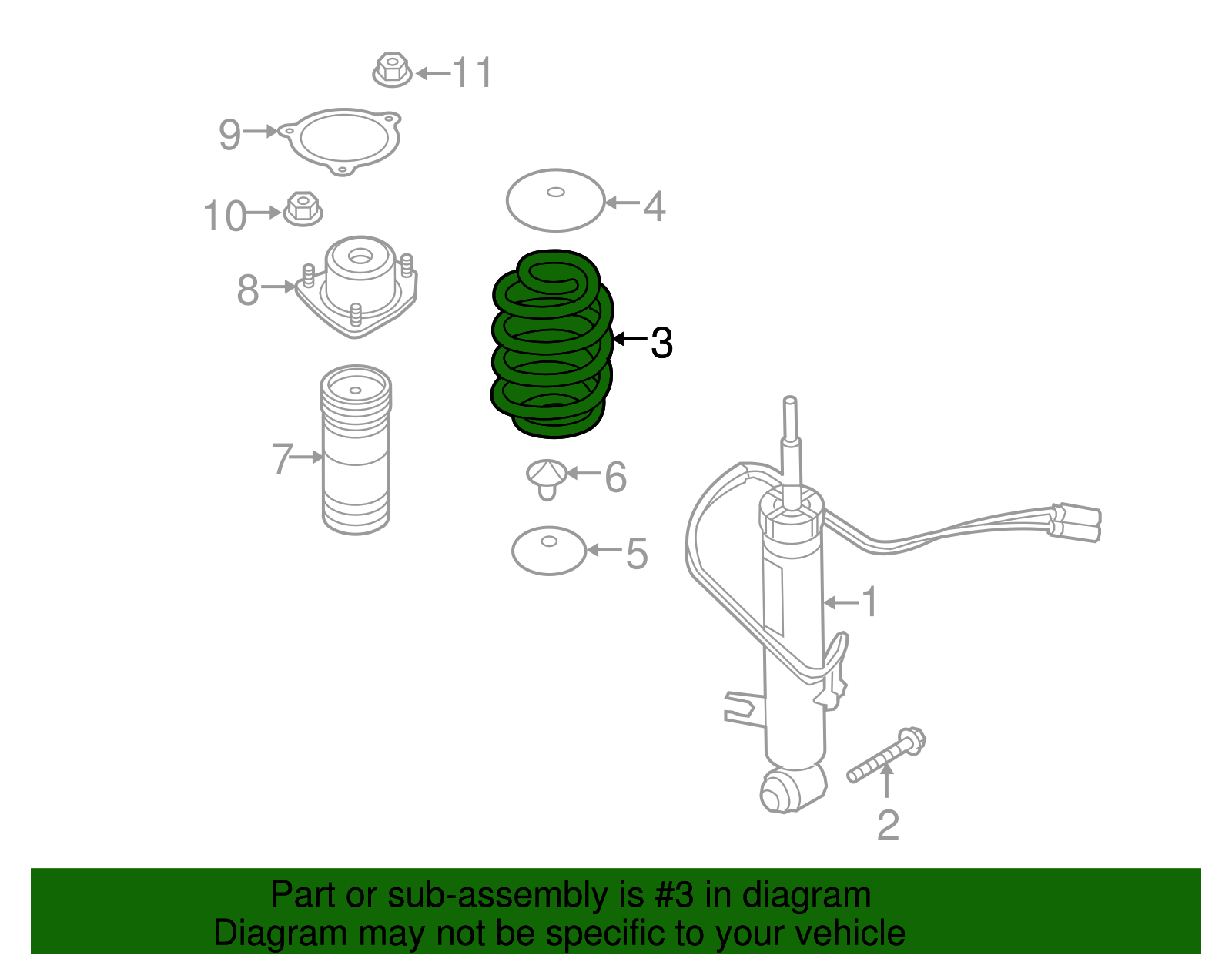 11
9
4
10
8
3
7
6
5
1
2

Part or sub-assembly is #3 in diagram
Diagram may not be specific to your vehicle