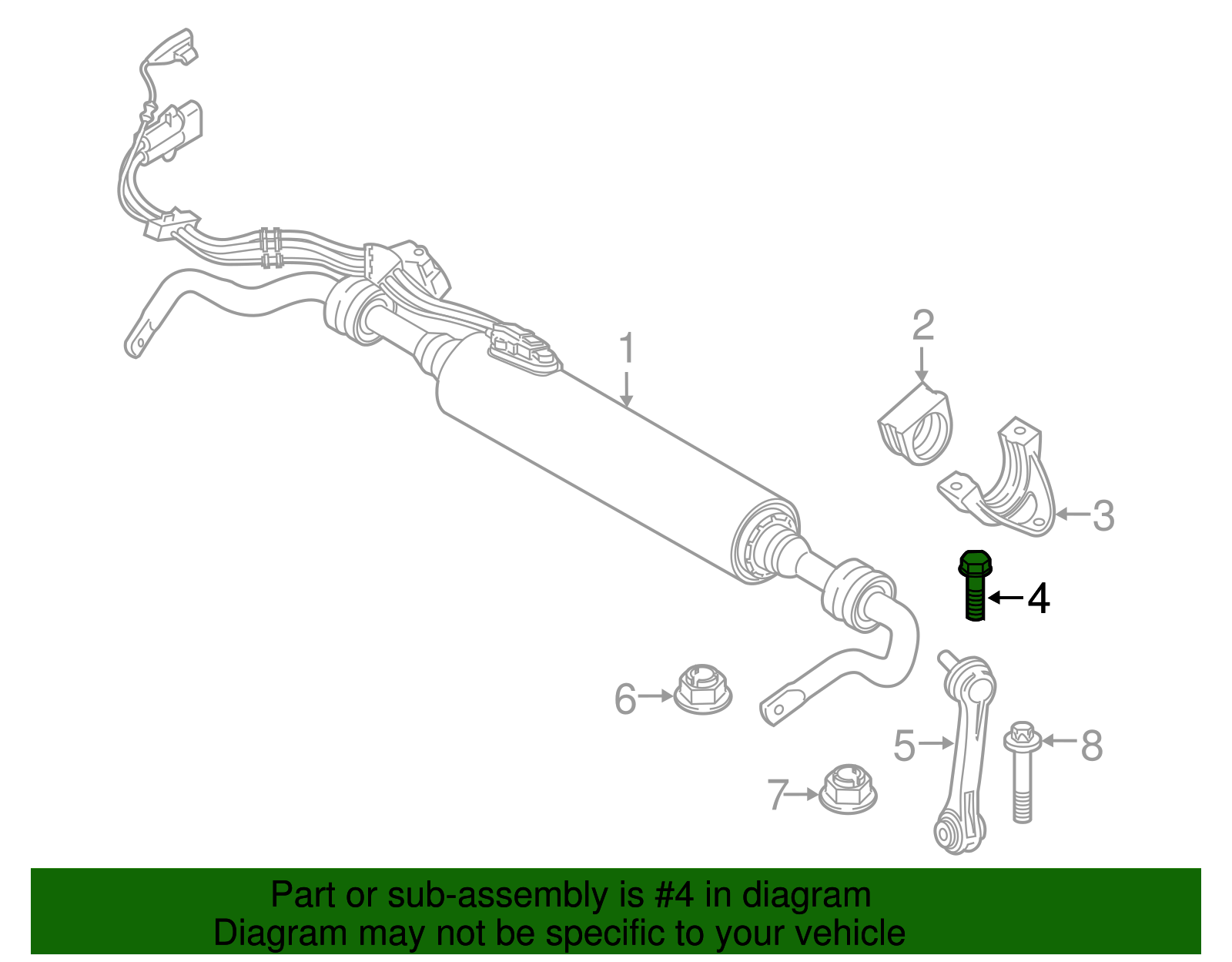 1
2
3
4
6
5
8
7

Part or sub-assembly is #4 in diagram
Diagram may not be specific to your vehicle