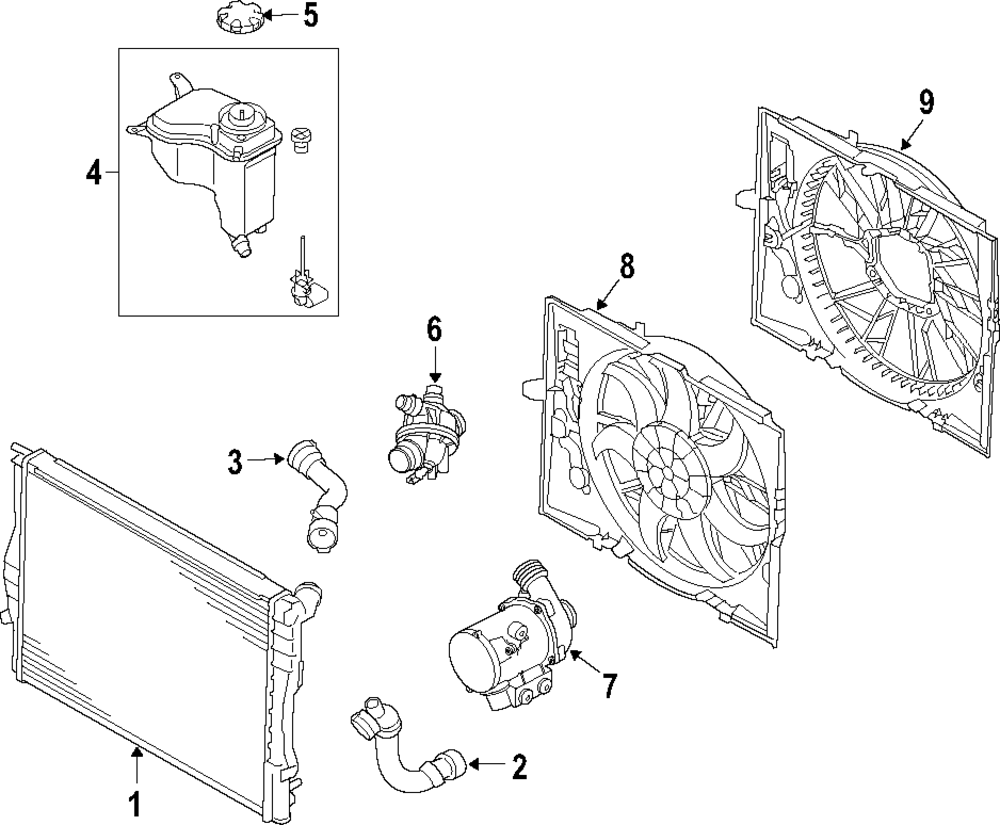 5
4
9
8
6
3
7
2
1