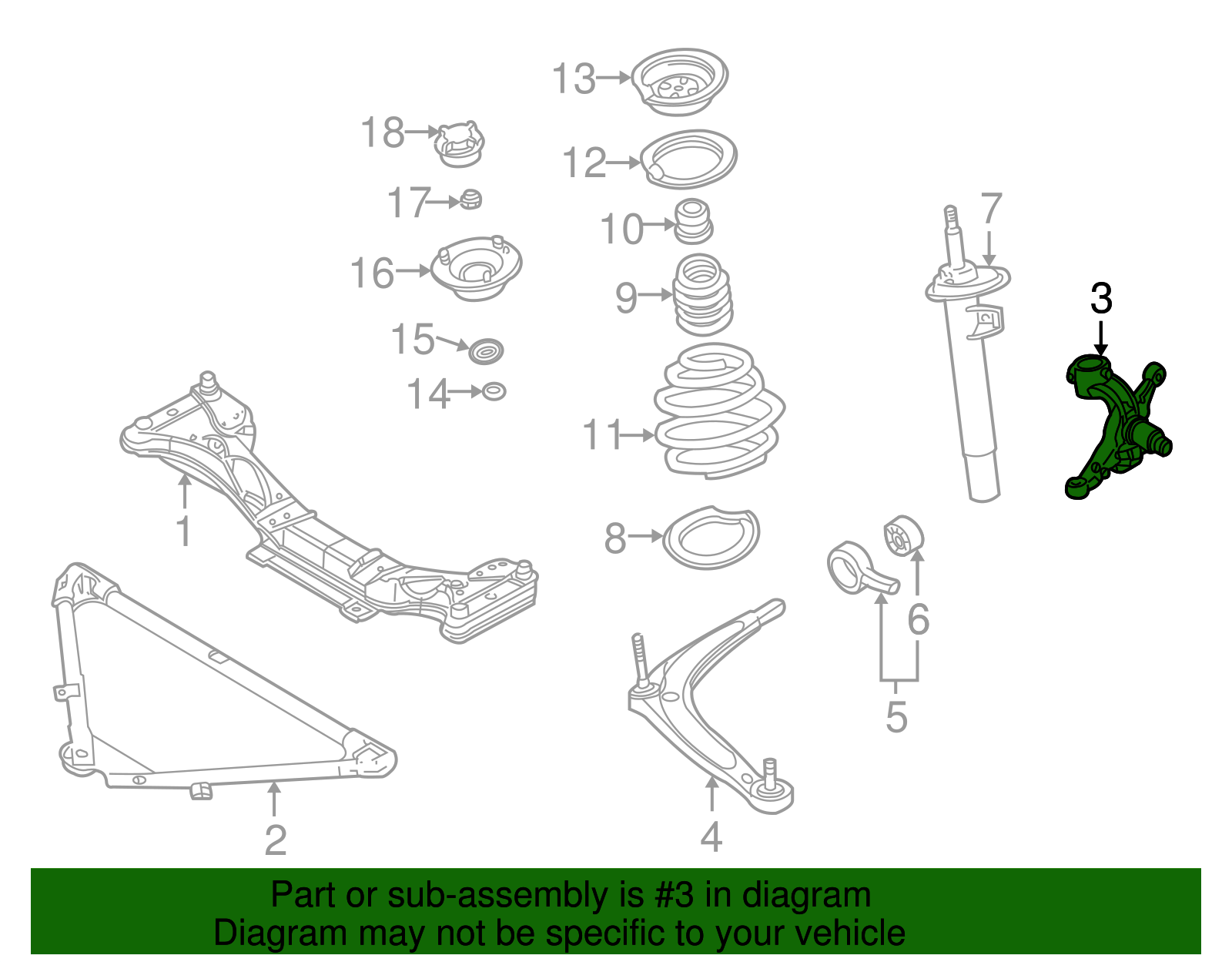 13
18
12
17
10
7
16
9
3
15
14
11
1
8
6
5
2
4

Part or sub-assembly is #3 in diagram
Diagram may not be specific to your vehicle