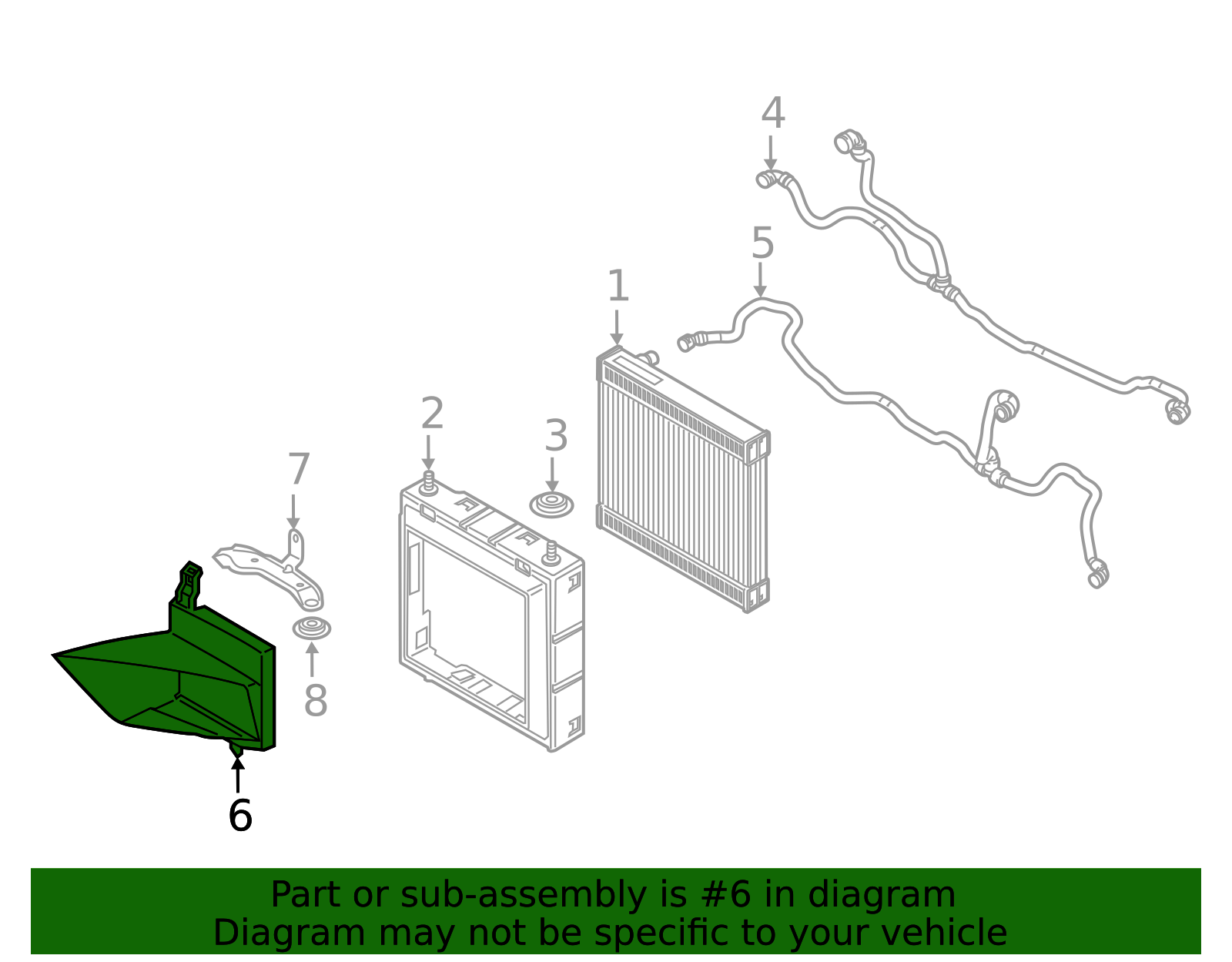 4
5
1
2
3
7
8
6

Part or sub-assembly is #6 in diagram
Diagram may not be specific to your vehicle