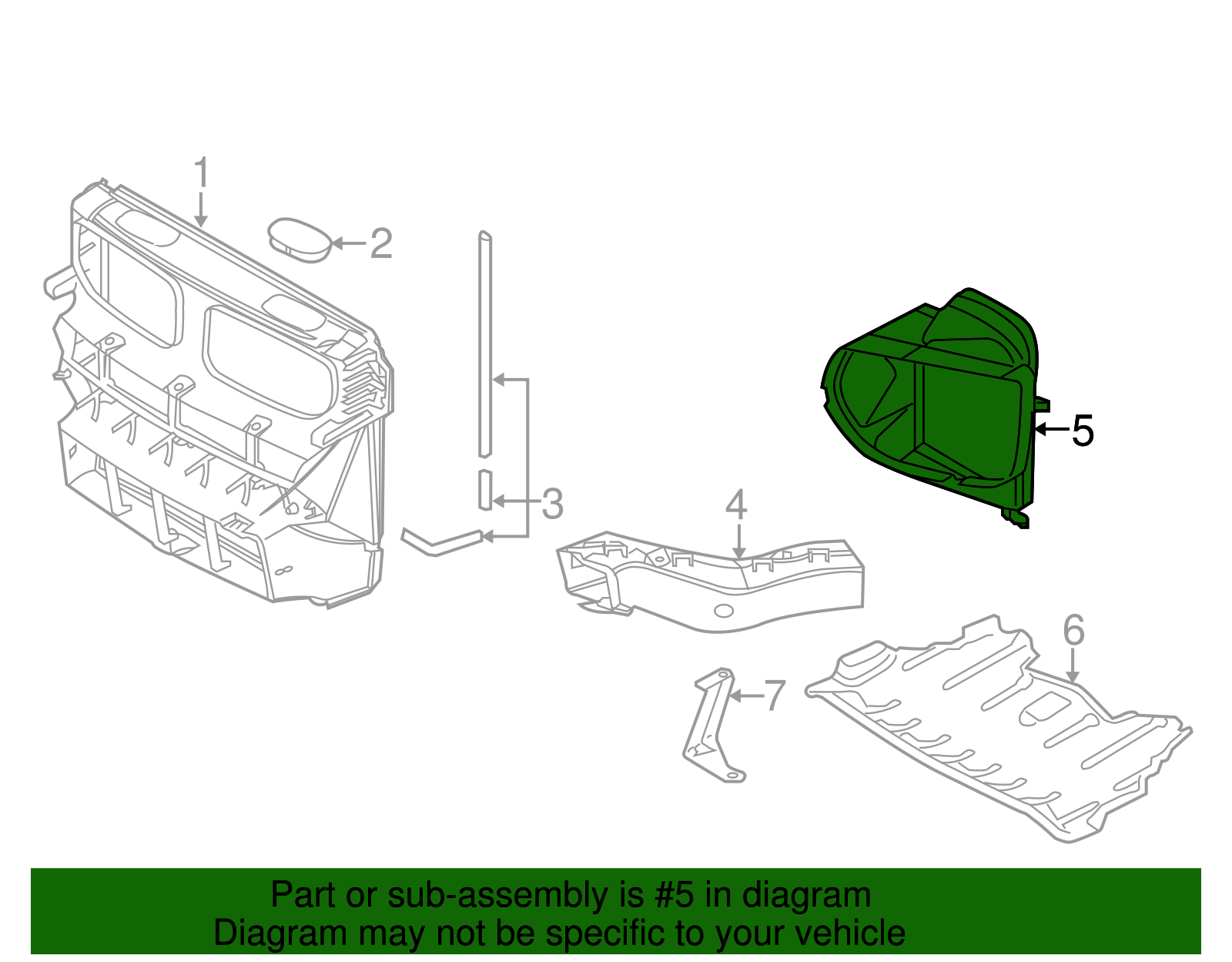 1
2
3
4
5
6
7

Part or sub-assembly is #5 in diagram
Diagram may not be specific to your vehicle