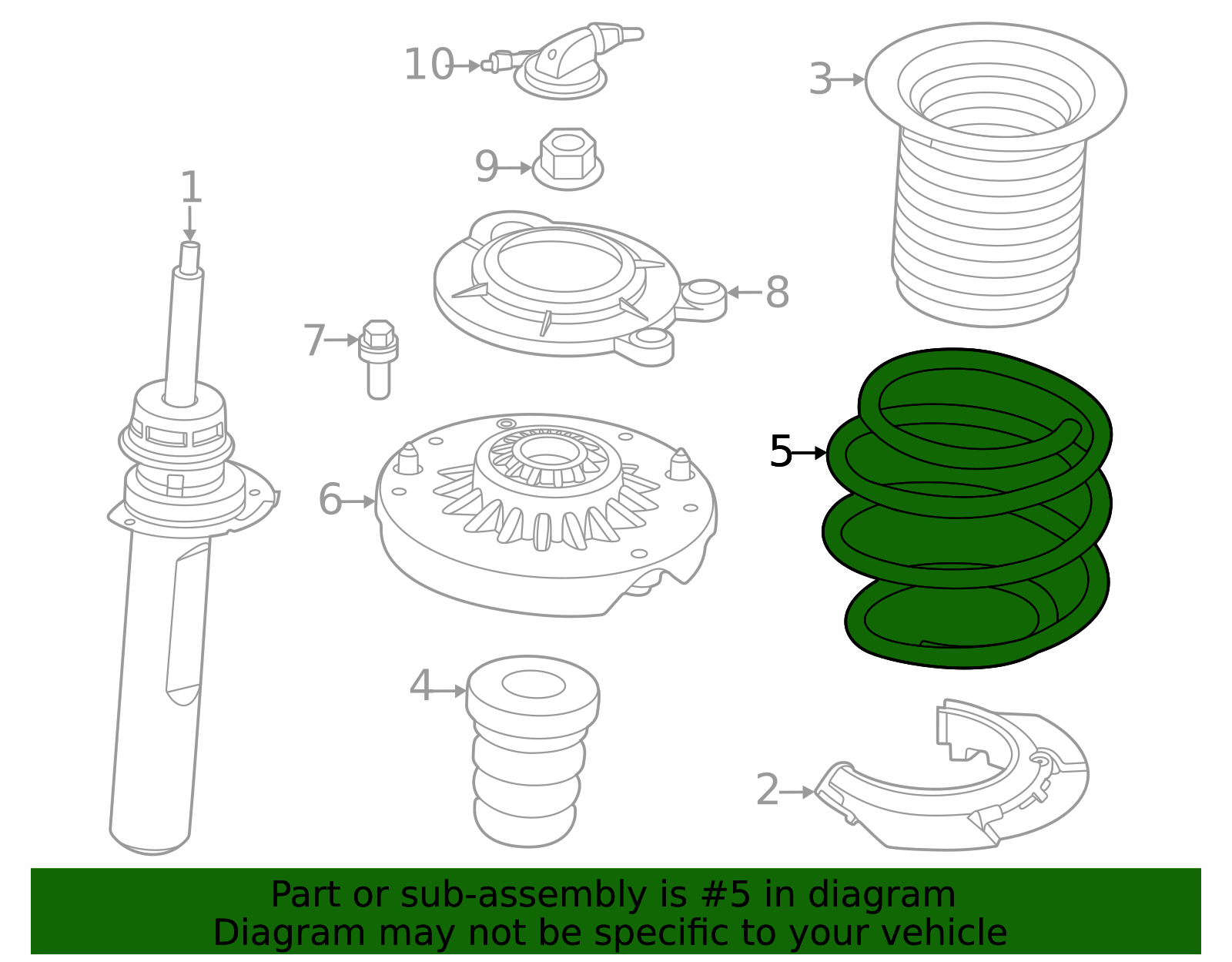 10
3
9
1
8
7
5
6
4
2

Part or sub-assembly is #5 in diagram
Diagram may not be specific to your vehicle