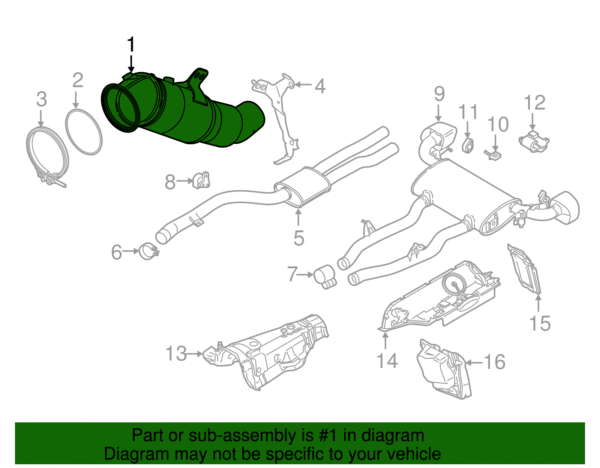 1
2
3
4
9
11
10
12
8
5
6
7
15
13
14
16

Part or sub-assembly is #1 in diagram
Diagram may not be specific to your vehicle