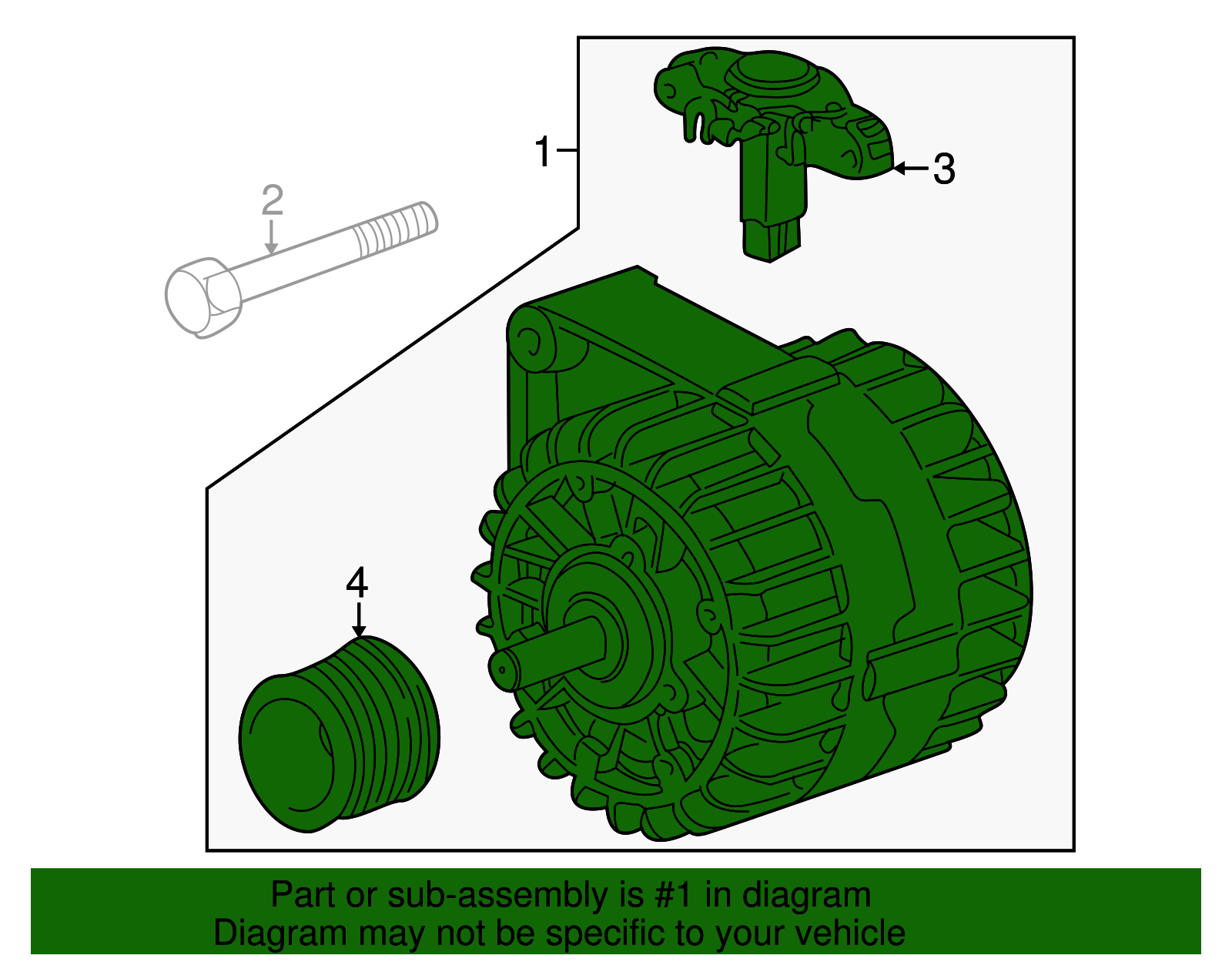 1
2
3
4

Part or sub-assembly is #1 in diagram
Diagram may not be specific to your vehicle