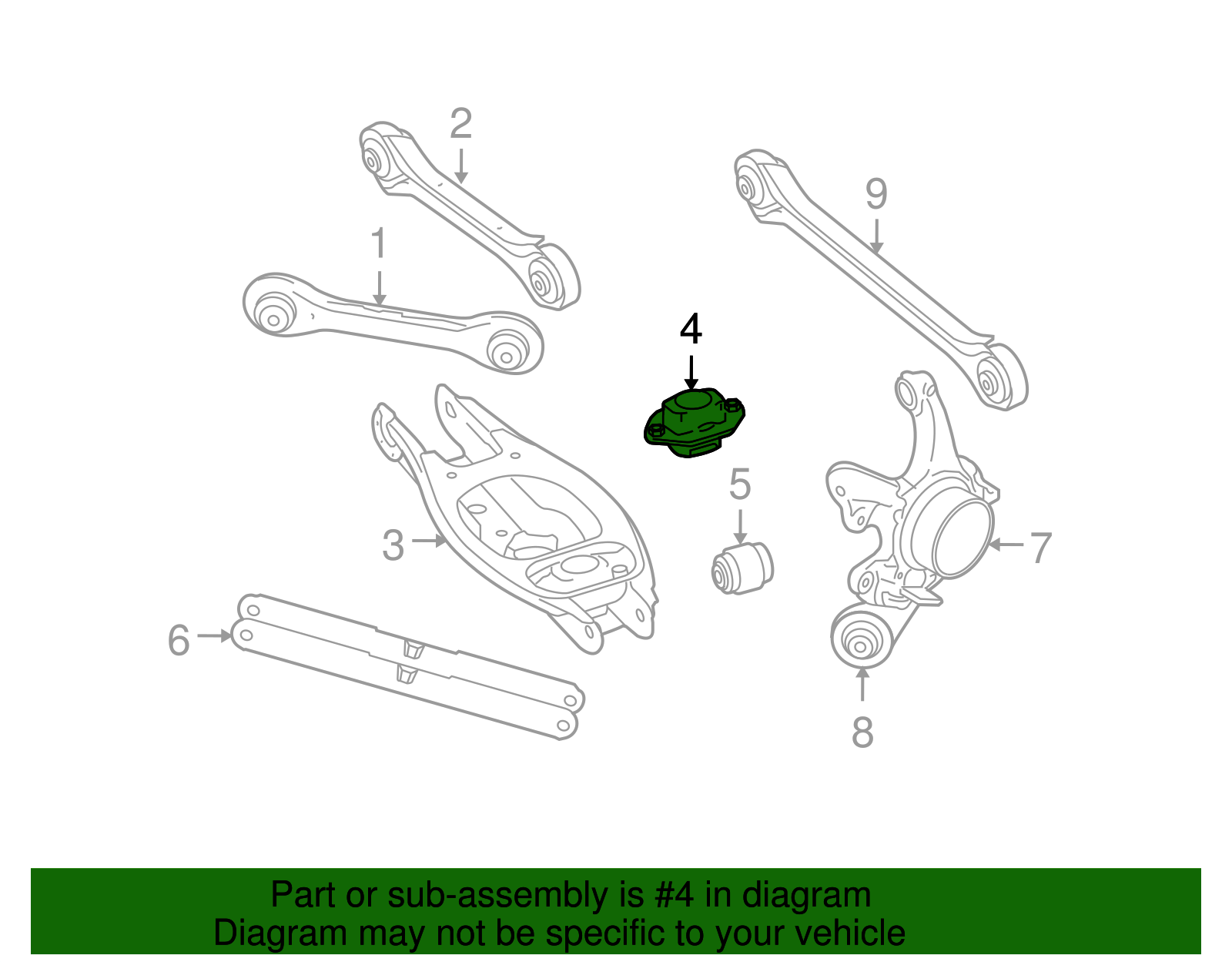 2
9
1
4
5
3
7
6
8

Part or sub-assembly is #4 in diagram
Diagram may not be specific to your vehicle