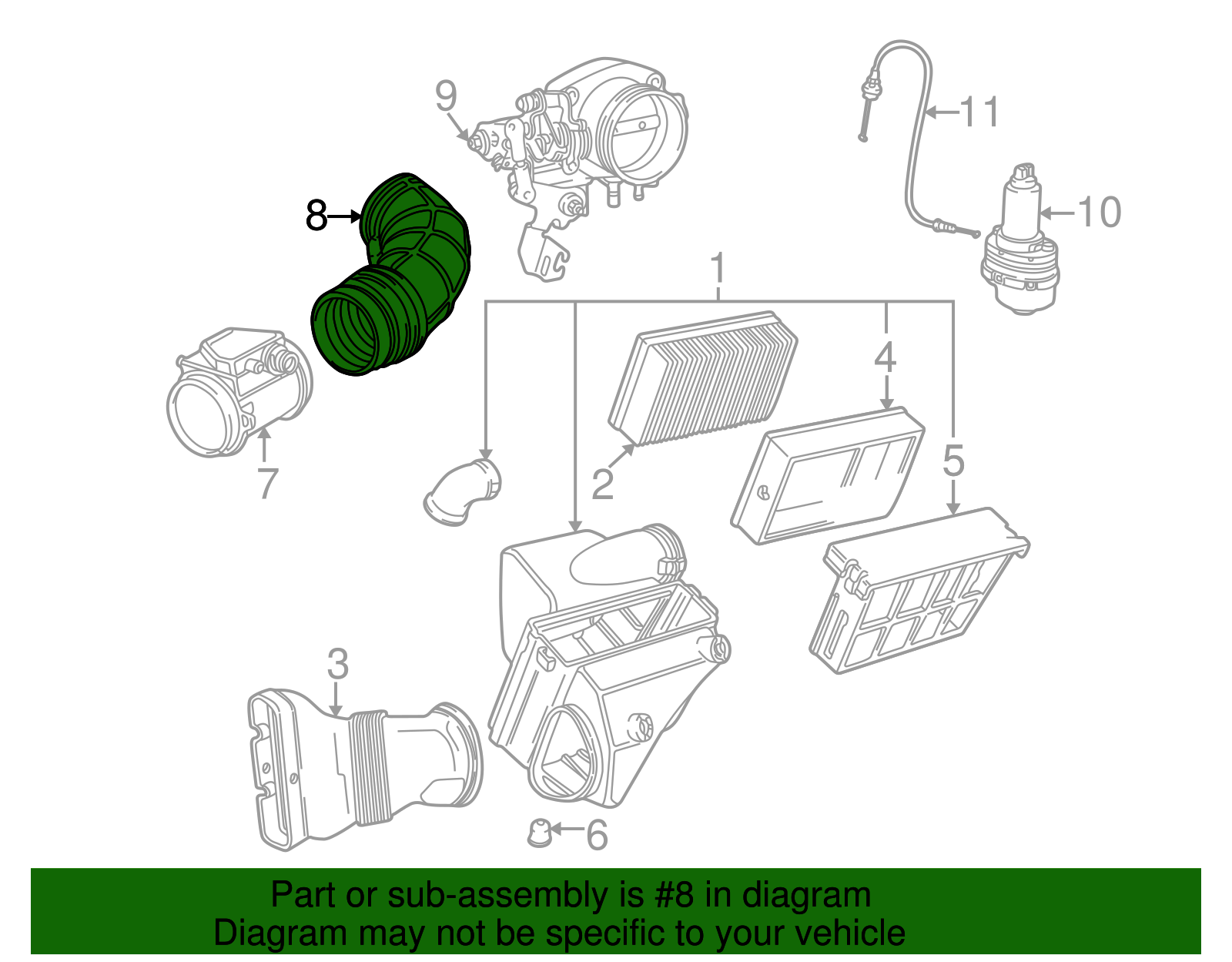 9
11
8
10
1
4
7
2
5
3
6

Part or sub-assembly is #8 in diagram
Diagram may not be specific to your vehicle