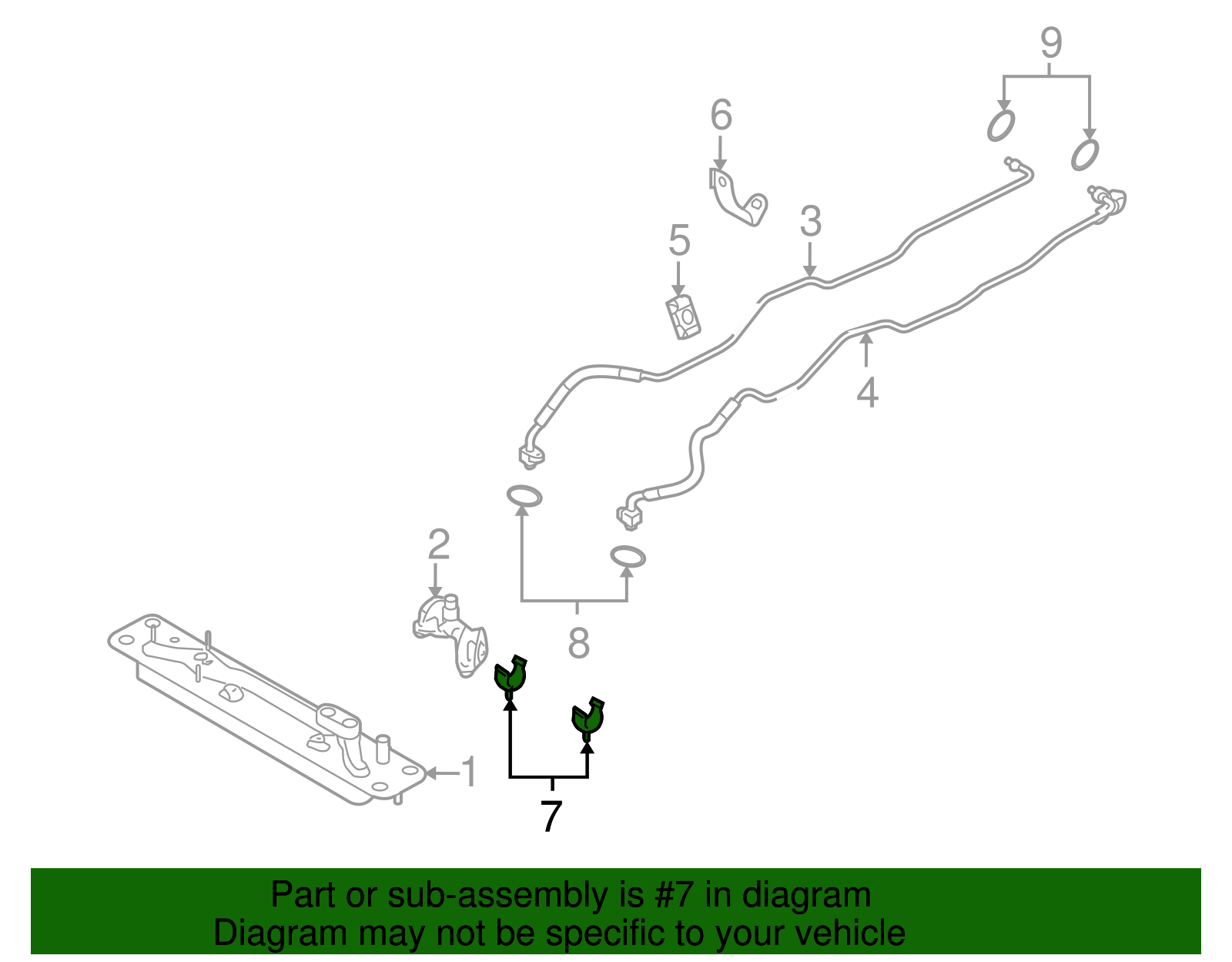 9
6
3
5
4
2
8
1
7

Part or sub-assembly is #7 in diagram
Diagram may not be specific to your vehicle