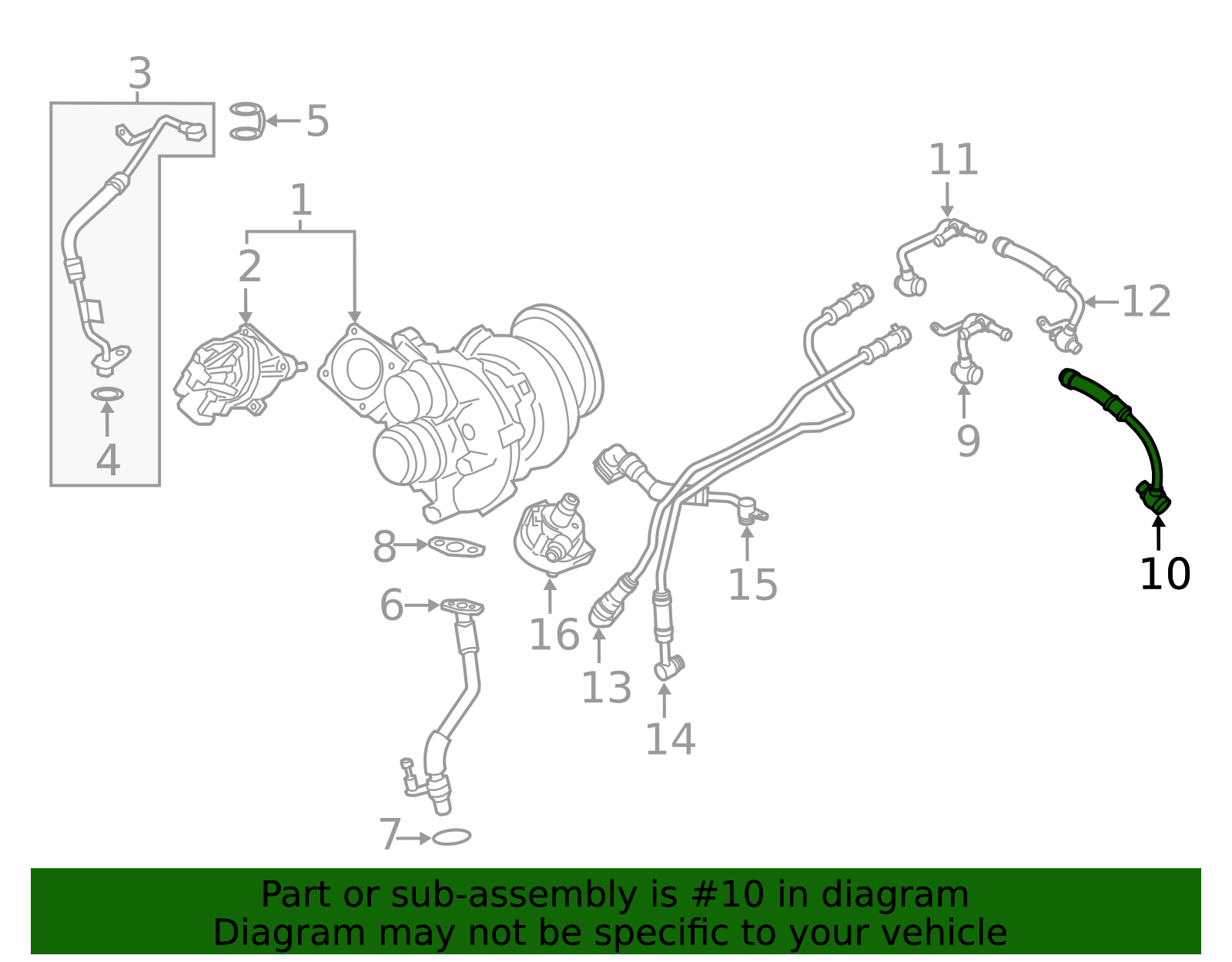 3
5
1
2
4
11
12
9
10
8
6
16
15
13
14
7

Part or sub-assembly is #10 in diagram
Diagram may not be specific to your vehicle